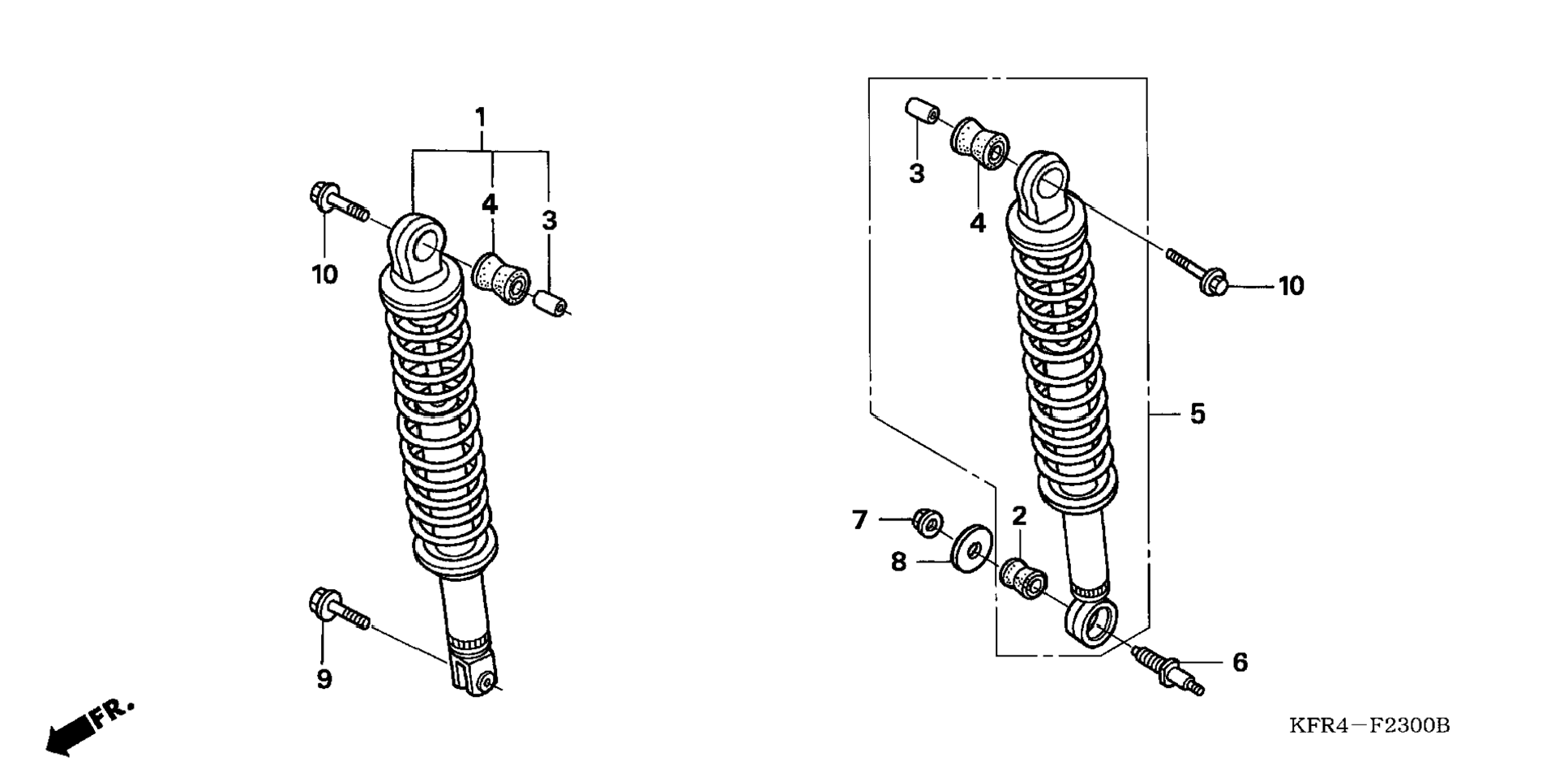 1
4
3
10
9
FR.
3
4
10
5
7
2
8
6
KFR4—F2300B