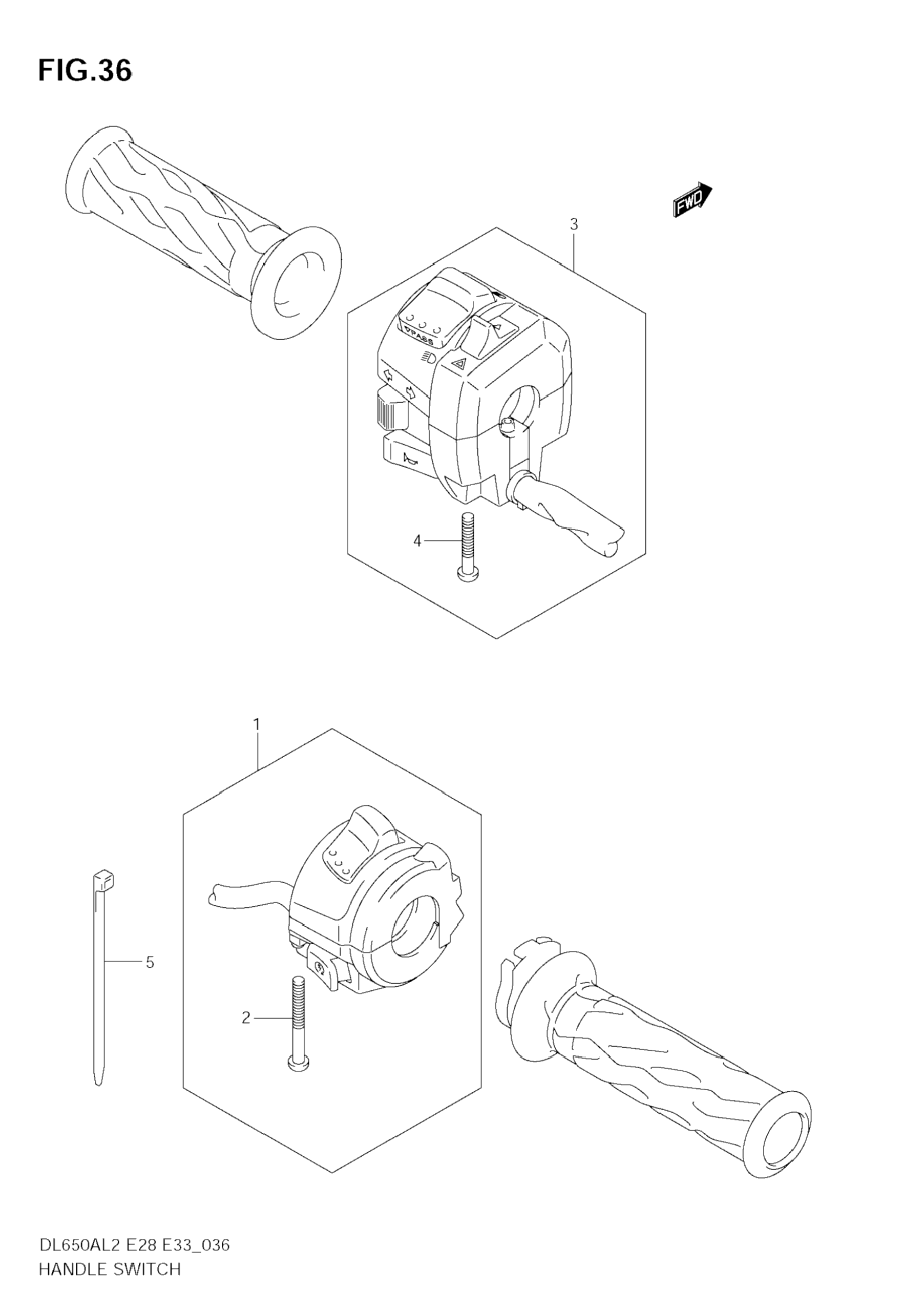 FIG.36

FWD

3

PASS

4

1

5

2

DL650AL2 E28 E33_036
HANDLE SWITCH