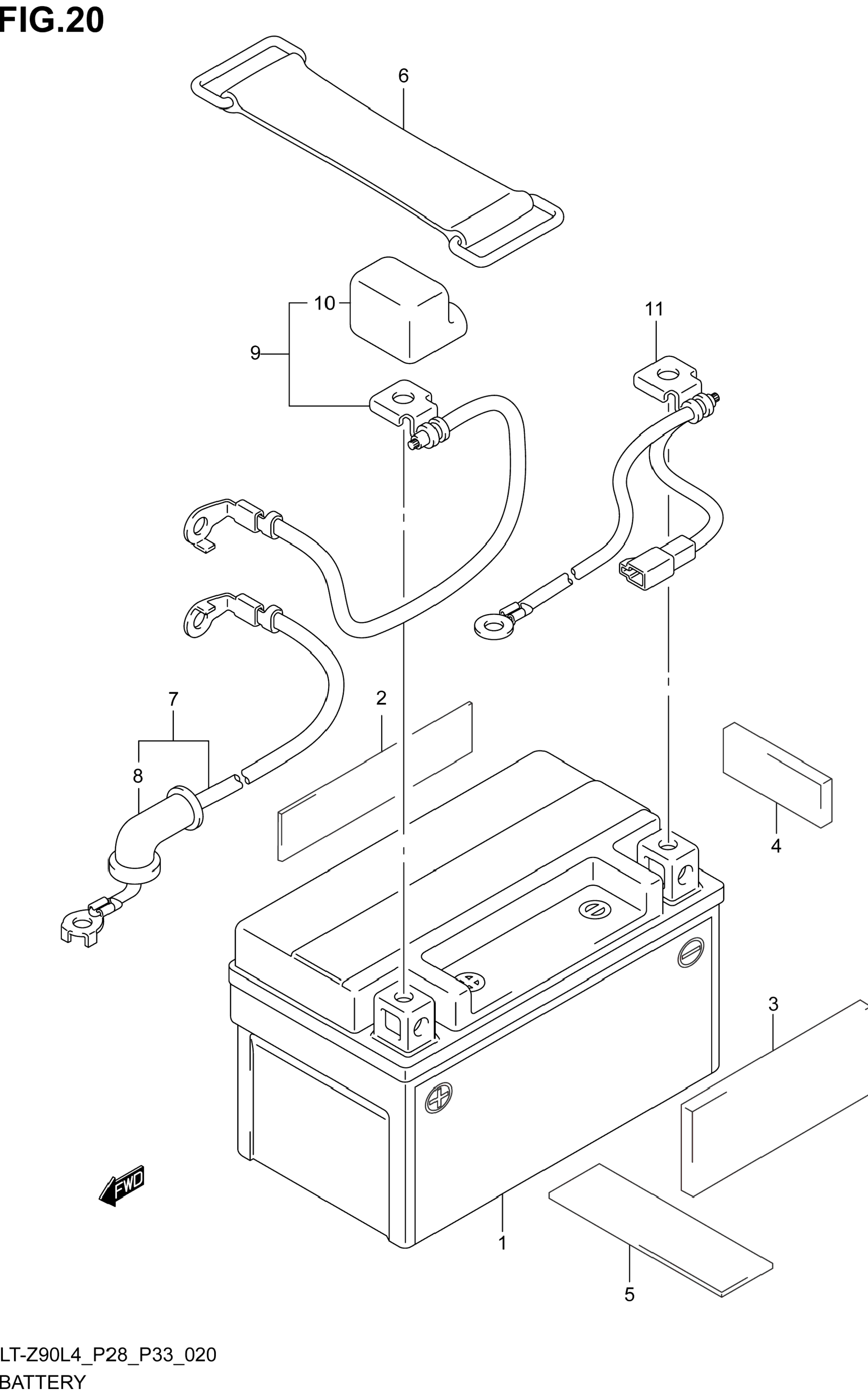 FIG.20

6

10

9

11

7

8

2

4

3

FWD

1

5

LT-Z90L4_P28_P33_020
BATTERY