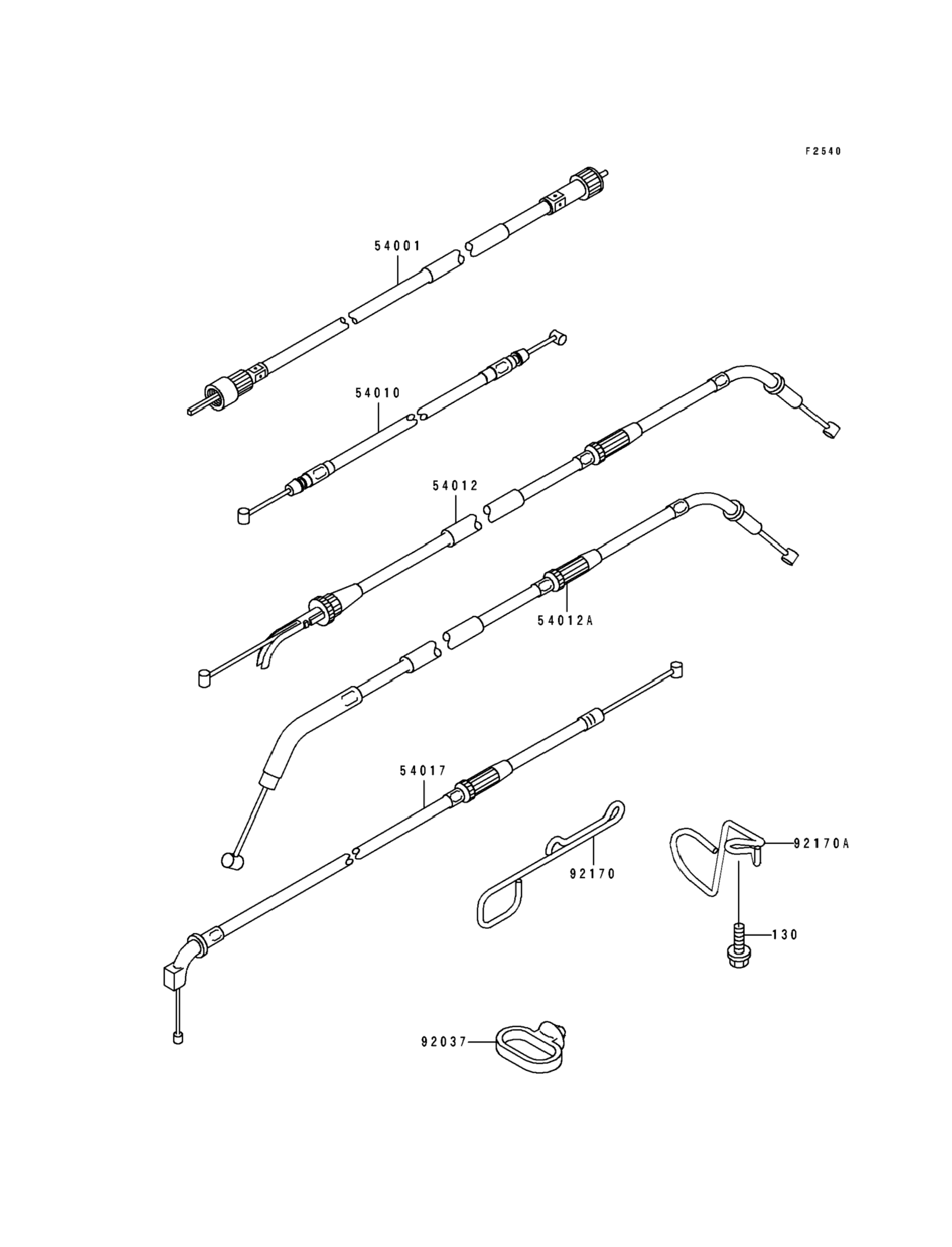 F2540

54001

54010

54012

54012A

54017

92170

92170A

130

92037