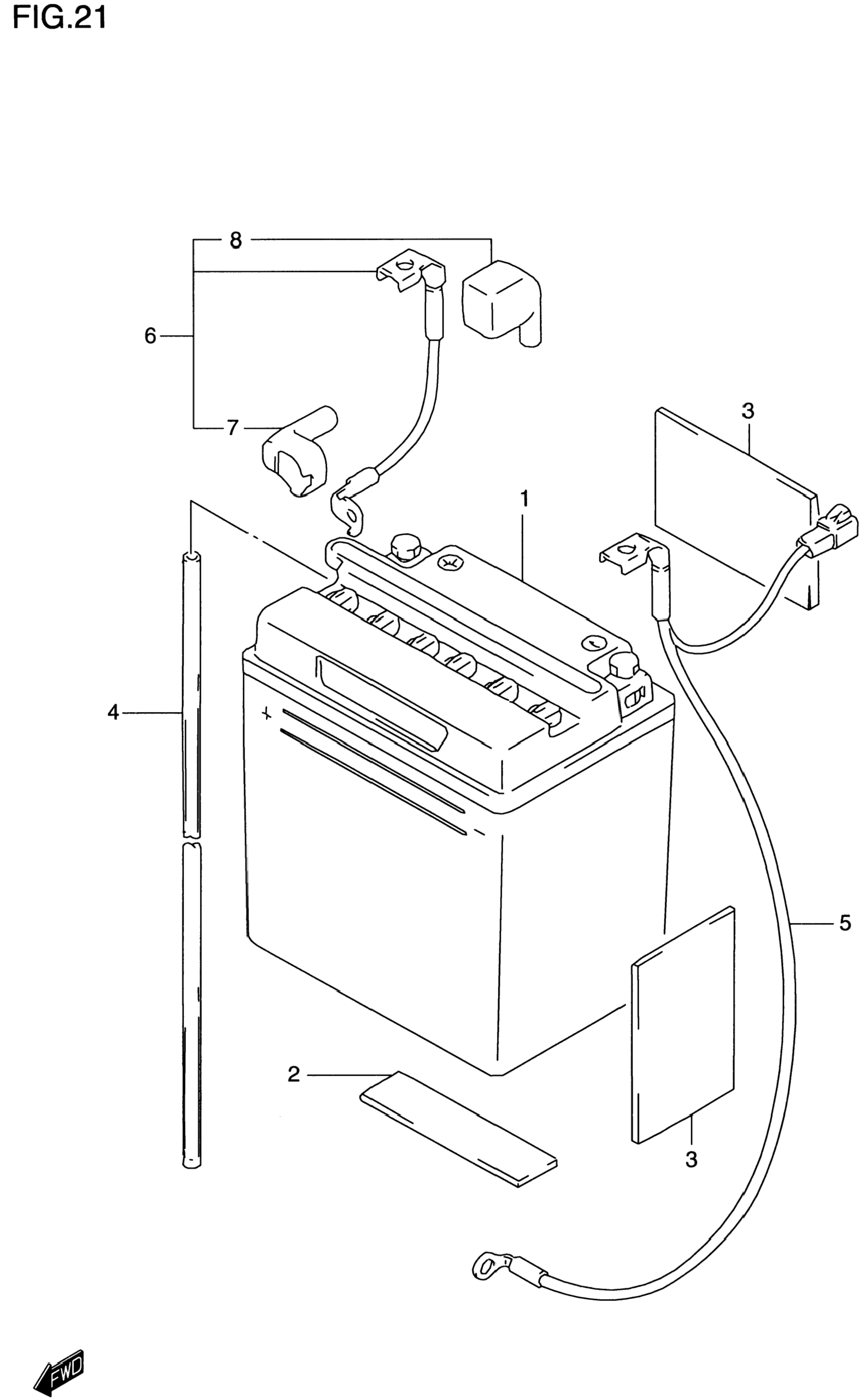 FIG.21

8

6

7

3

1

4

+

5

2

3

FWD