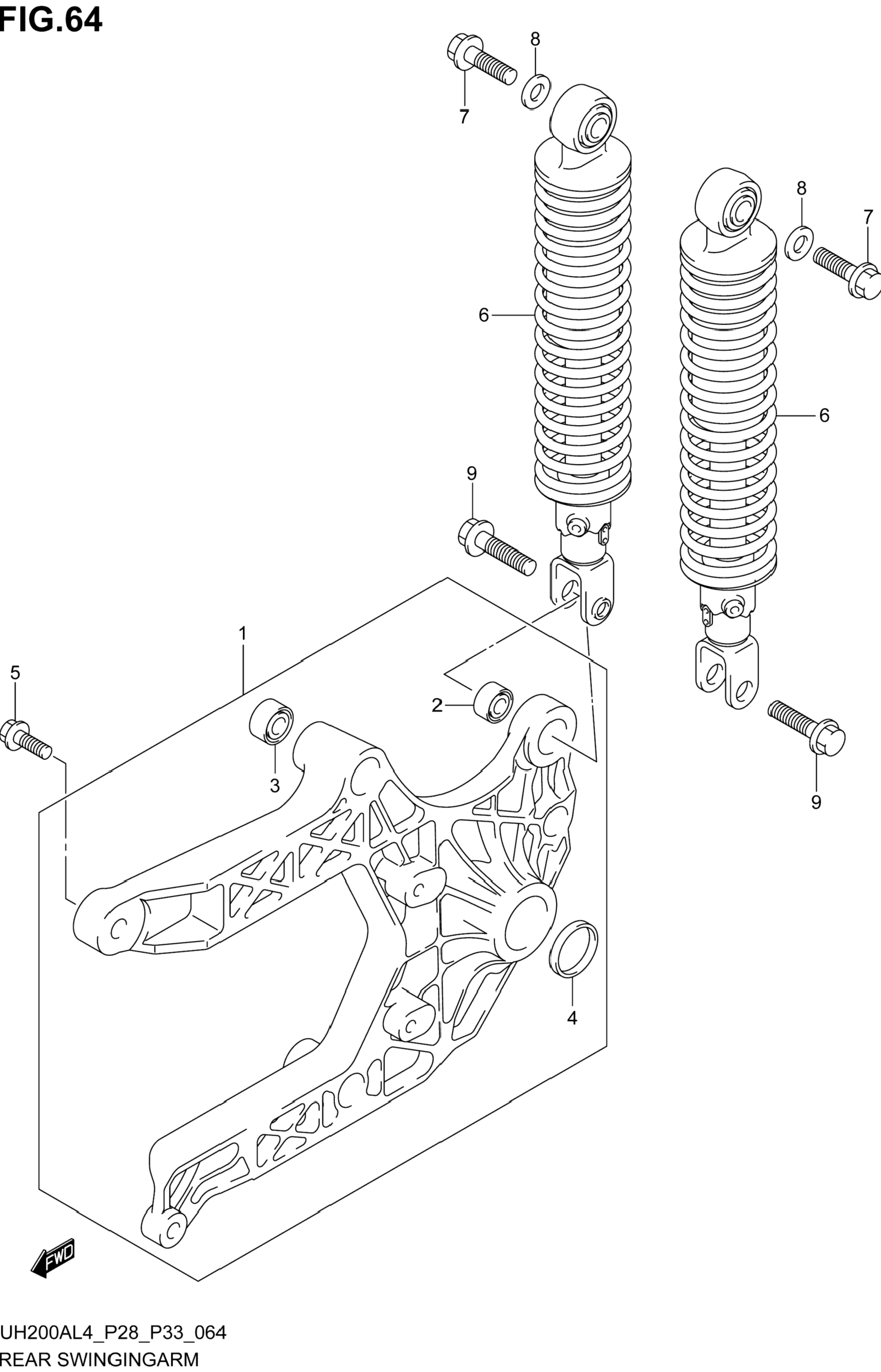 FIG.64

8
7
8
7
6
6
9
1
5
2
3
9
4
FWD

UH200AL4_P28_P33_064
REAR SWINGINGARM