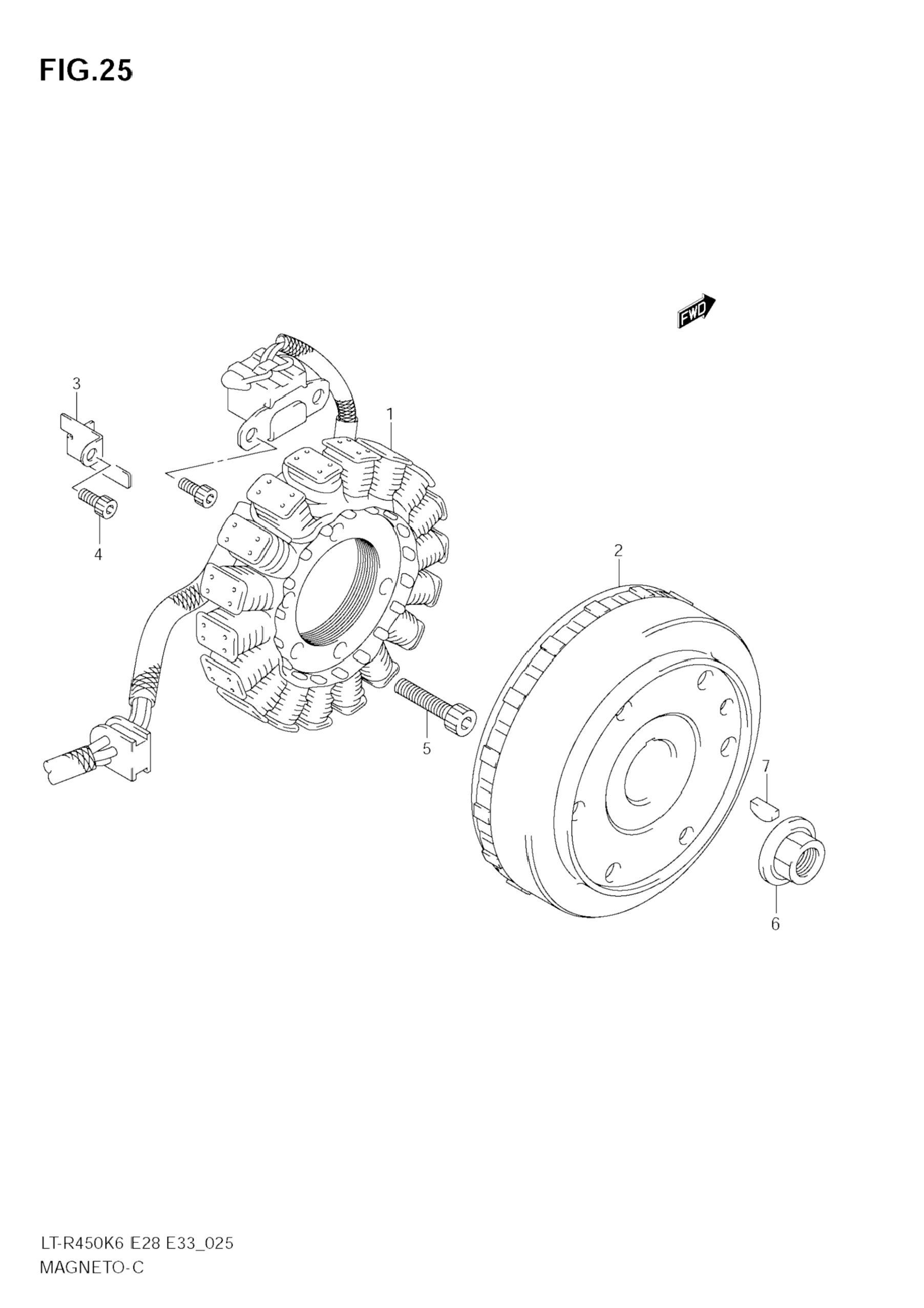 FIG.25

FWD

3

1

4

2

5

7

6

LT-R450K6 E28 E33_025
MAGNETO-C