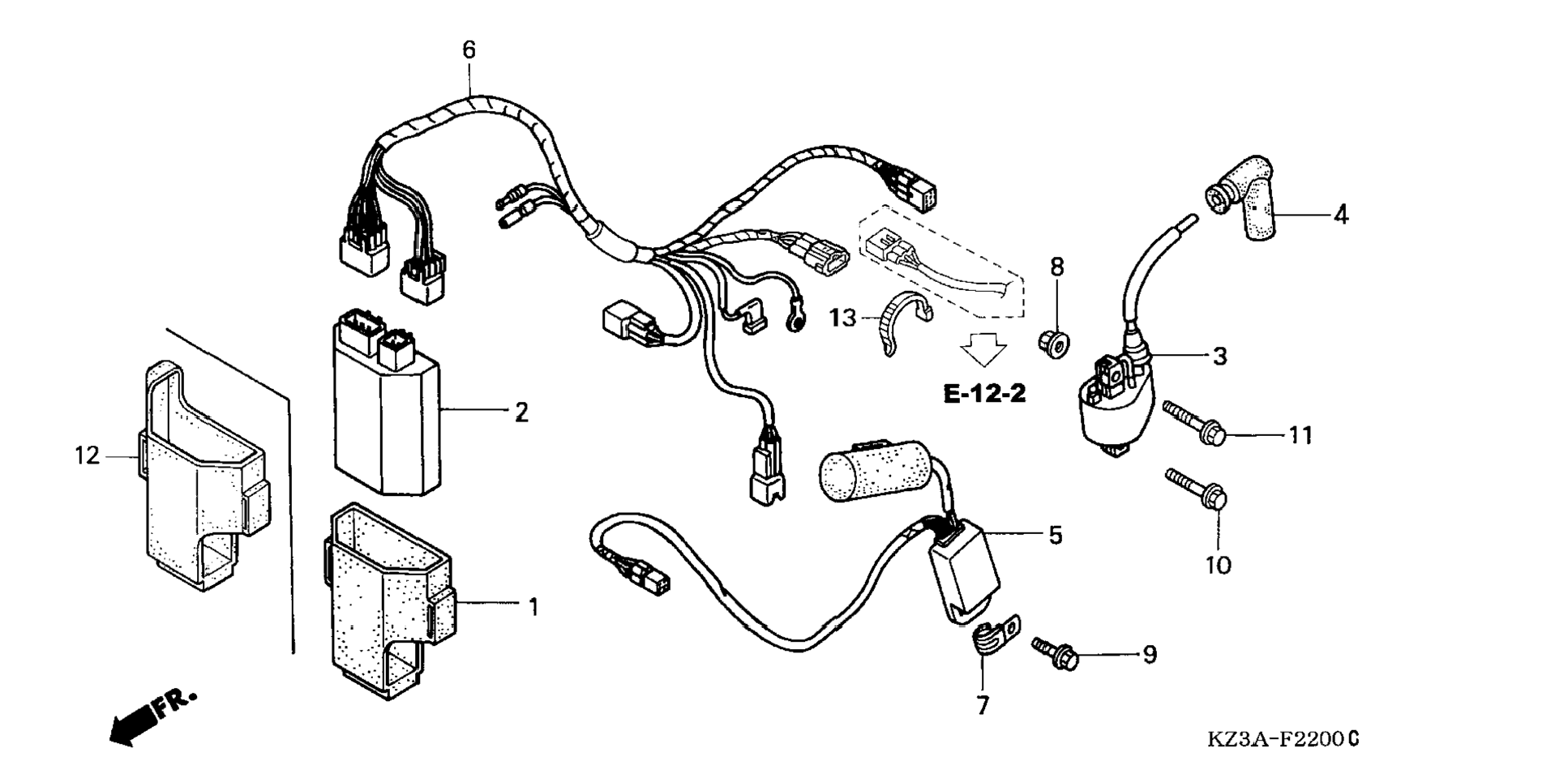 6
4
8
13
3
E-12-2
2
11
12
5
10
1
9
7
FR.
KZ3A-F2200C