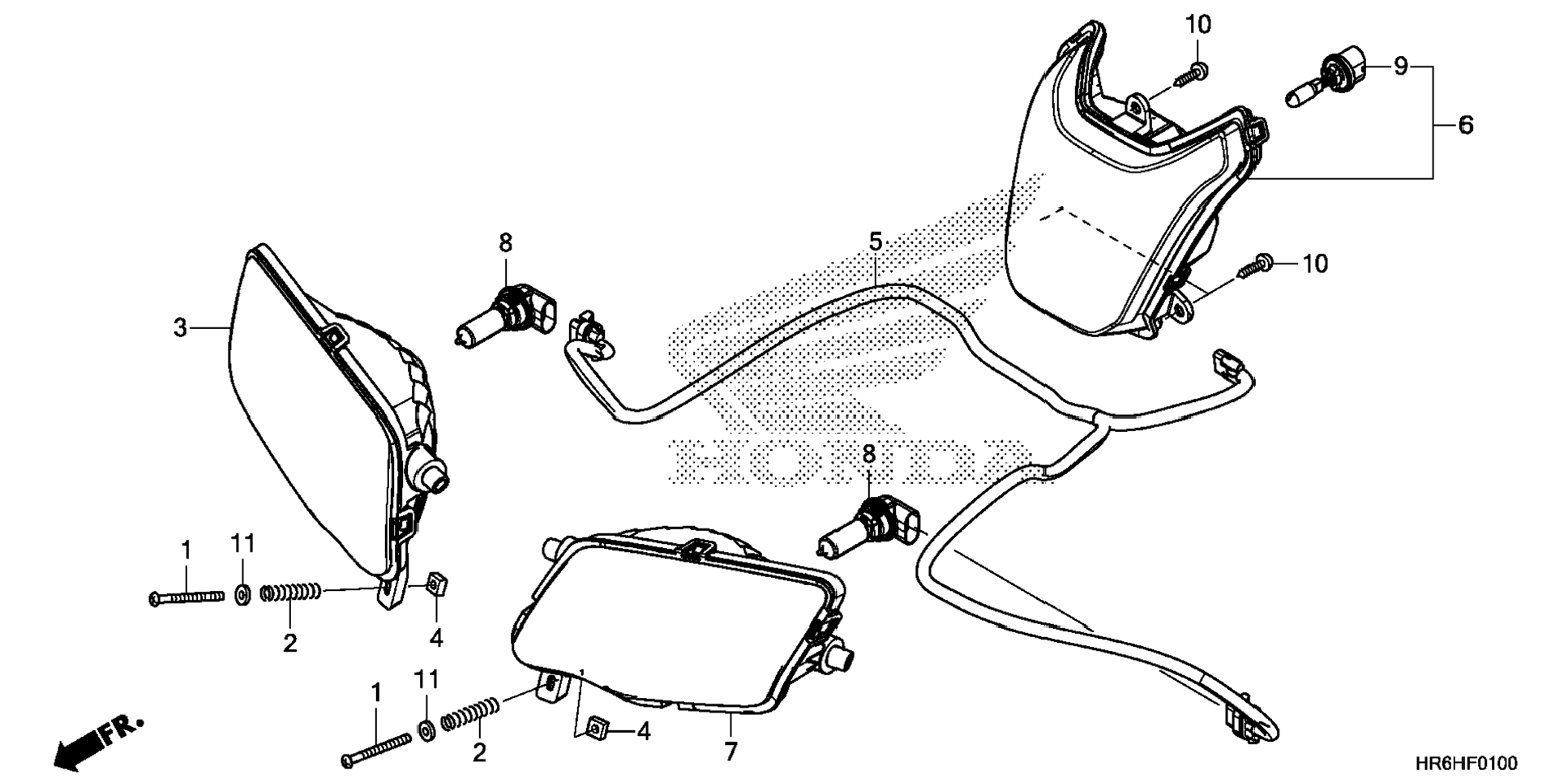 10
9
6
8
5
10
3
HONDA
8
1
11
2
4
1
11
2
4
7
FR.
HR6HF0100