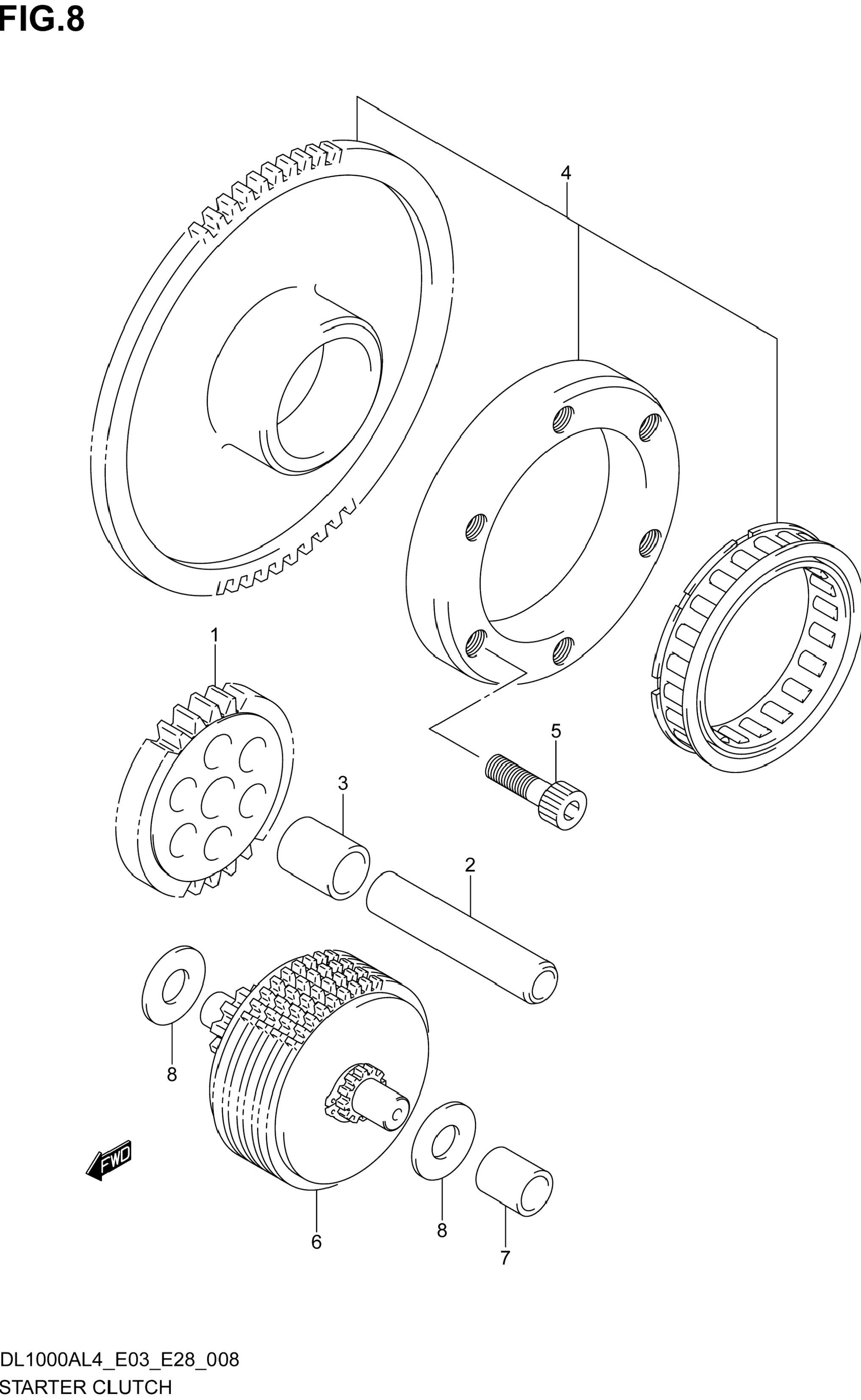 FIG.8

4

1

5

3

2

8

FWD

6

8

7

DL1000AL4_E03_E28_008
STARTER CLUTCH