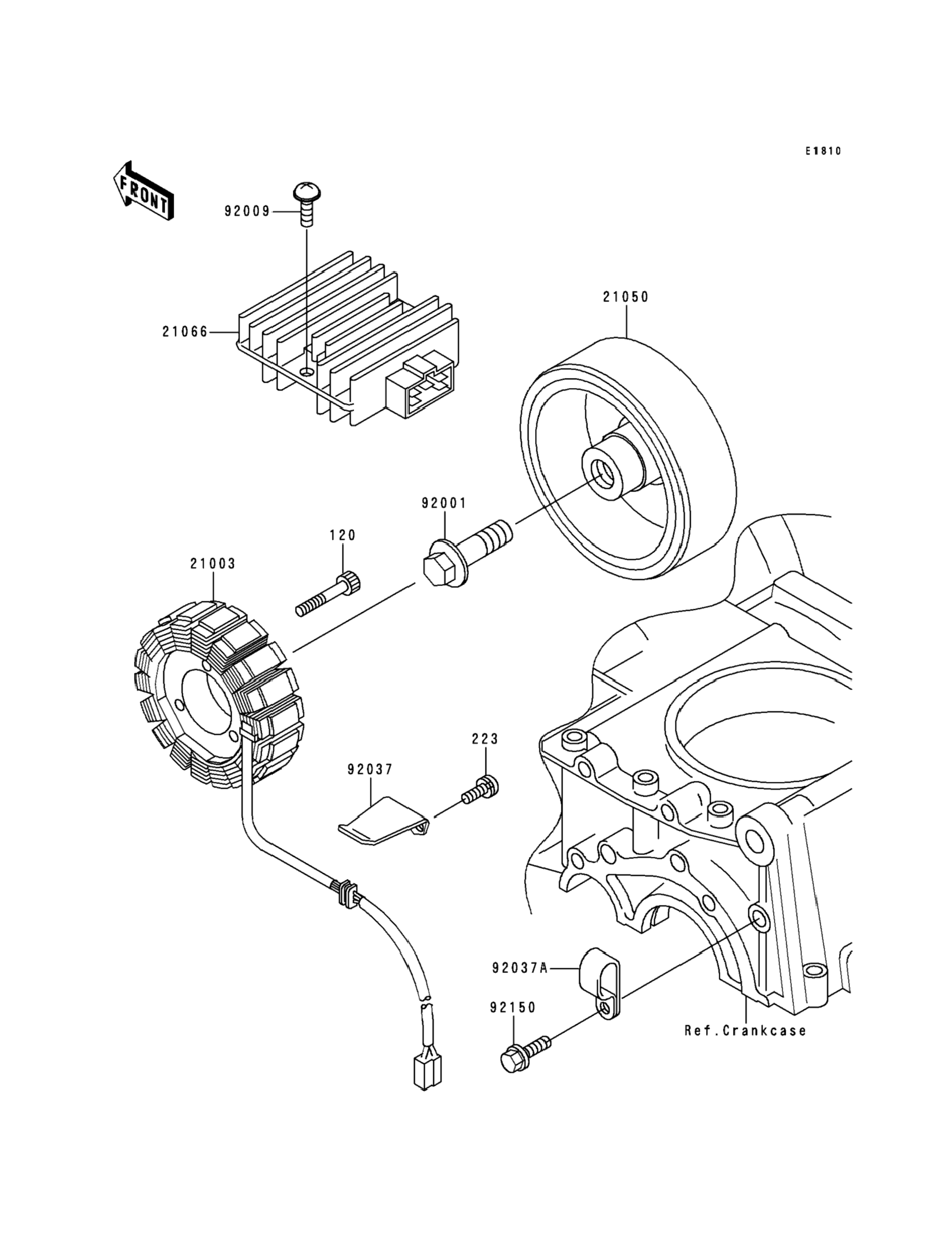 E1810

FRONT

92009

21066

21050

92001

120

21003

223

92037

92037A

92150

Ref.Crankcase