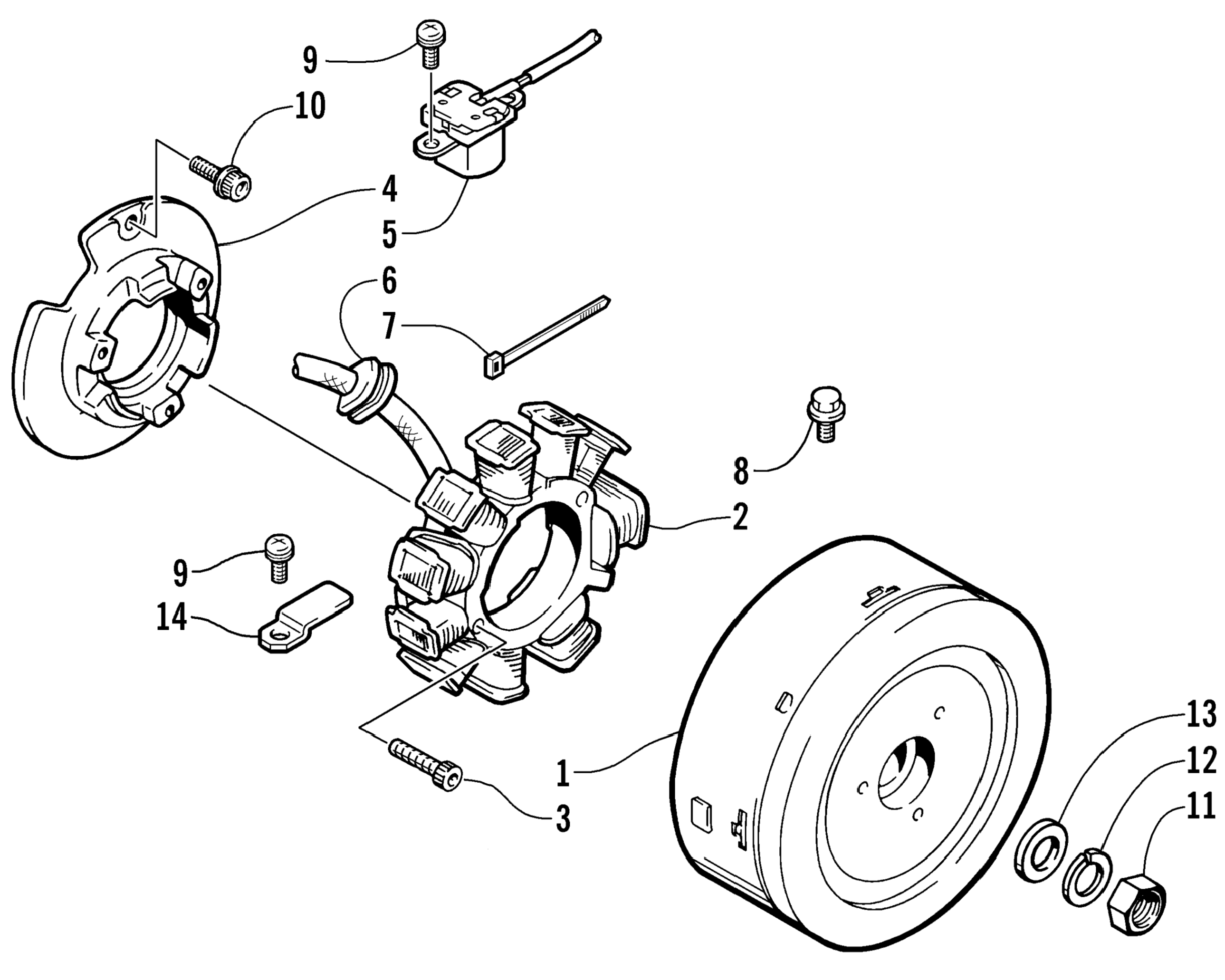 9
10
4
5
6
7
8
2
9
14
1
3
13
12
11