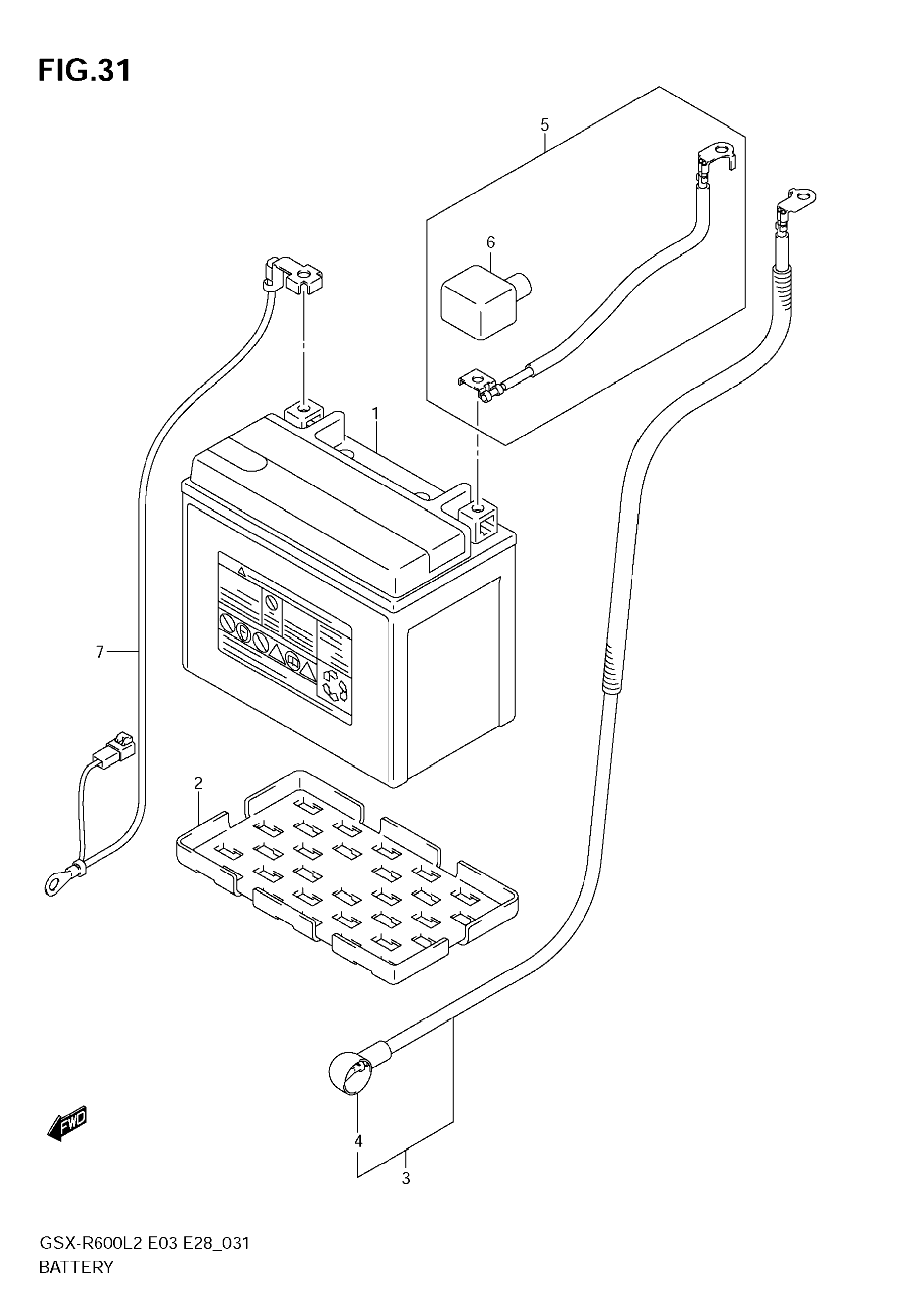 FIG.31

5

6

1

7

2

FWD

4

3

GSX-R600L2 E03 E28_031
BATTERY