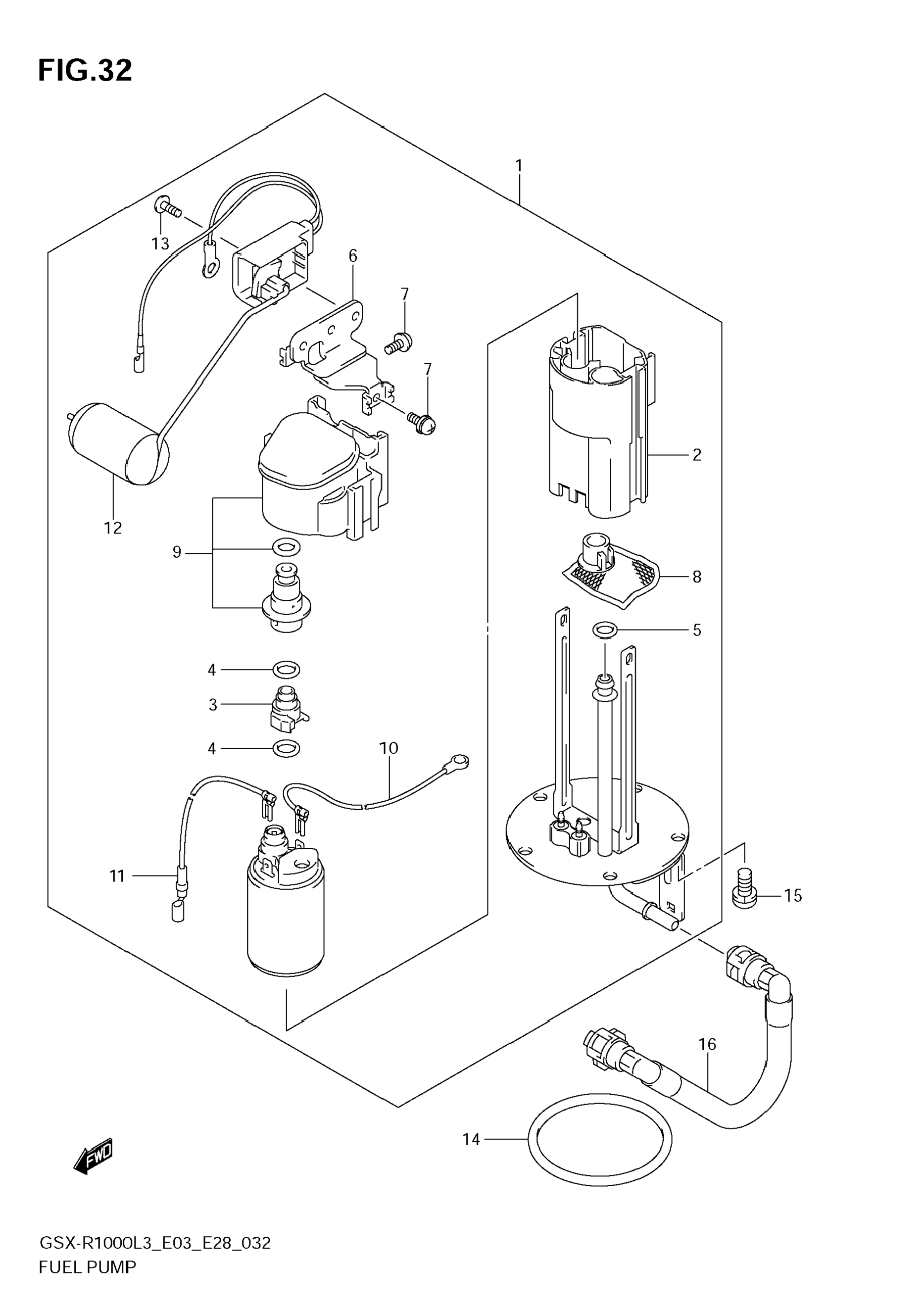 FIG.32

1
13
6
7
7
2
12
9
8
5
4
3
4
10
11
15
16
14
FWD

GSX-R1000L3_E03_E28_032
FUEL PUMP