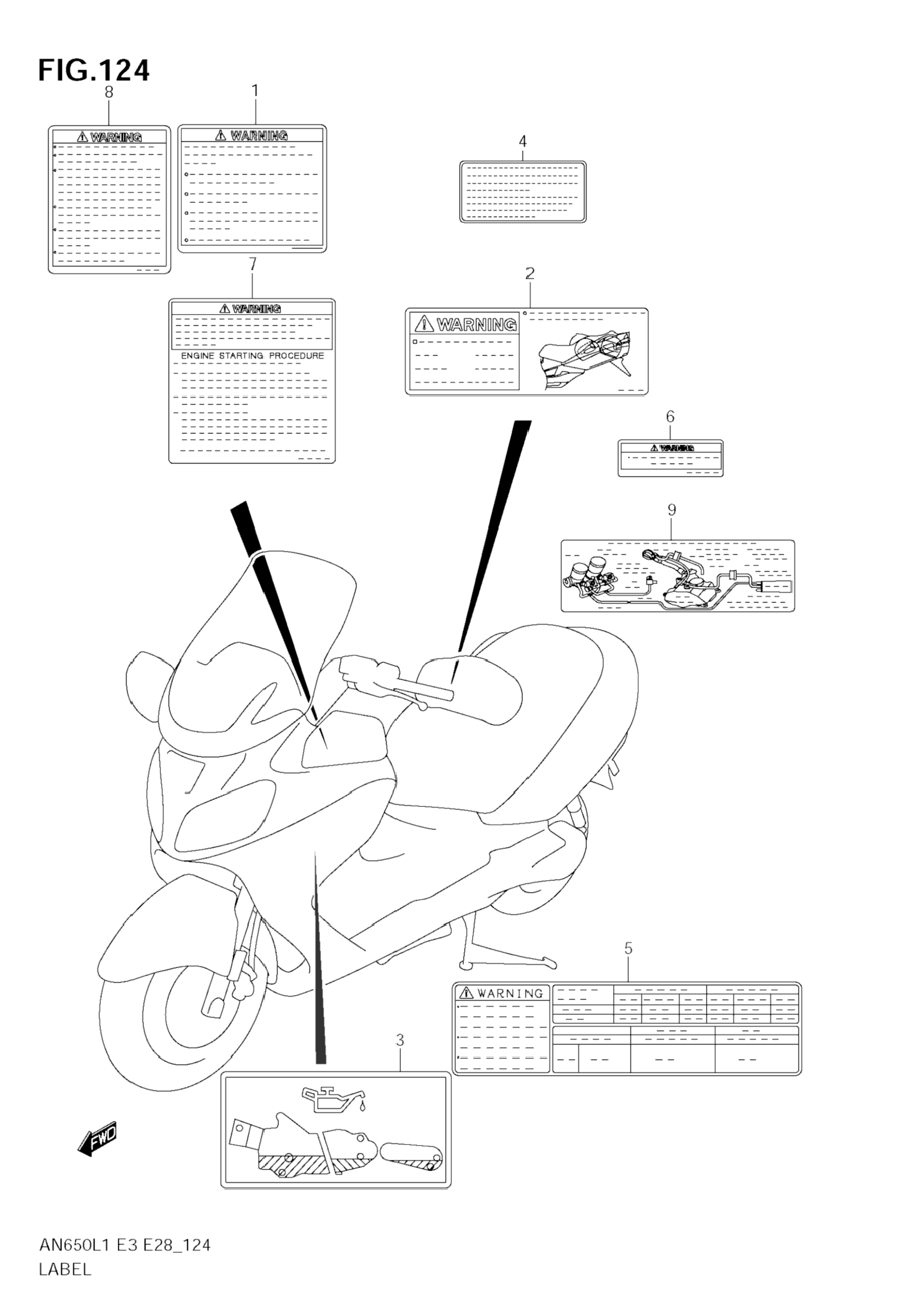 FIG.124

8

WARNING

1

WARNING

4

7

WARNING

ENGINE STARTING PROCEDURE

2

WARNING

6

WARNING

9

5

WARNING

3

FWD

AN650L1 E3 E28_124
LABEL