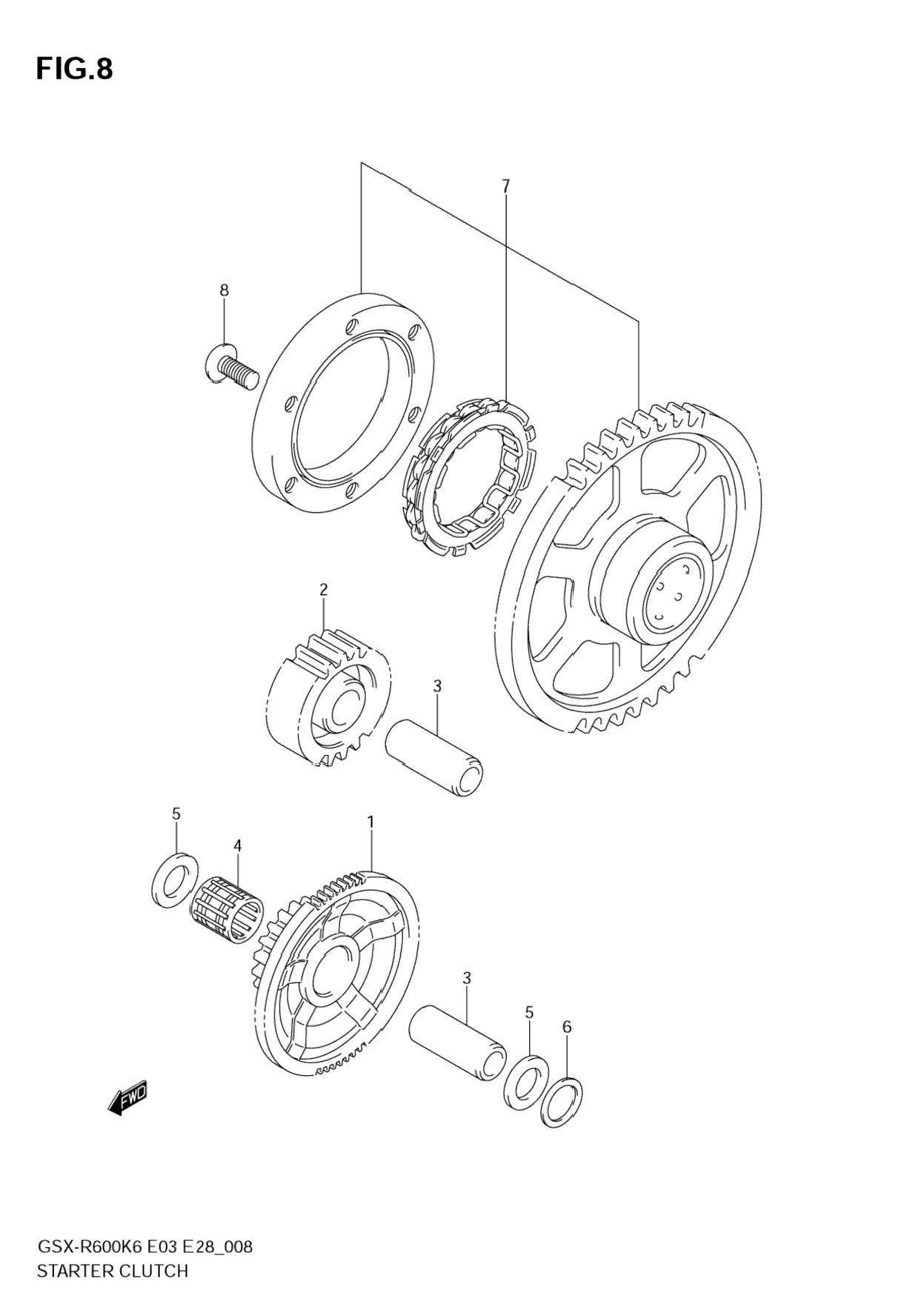 FIG.8

7

8

2

3

5

4

1

3

5

6

FWD

GSX-R600K6 E03 E28_008
STARTER CLUTCH