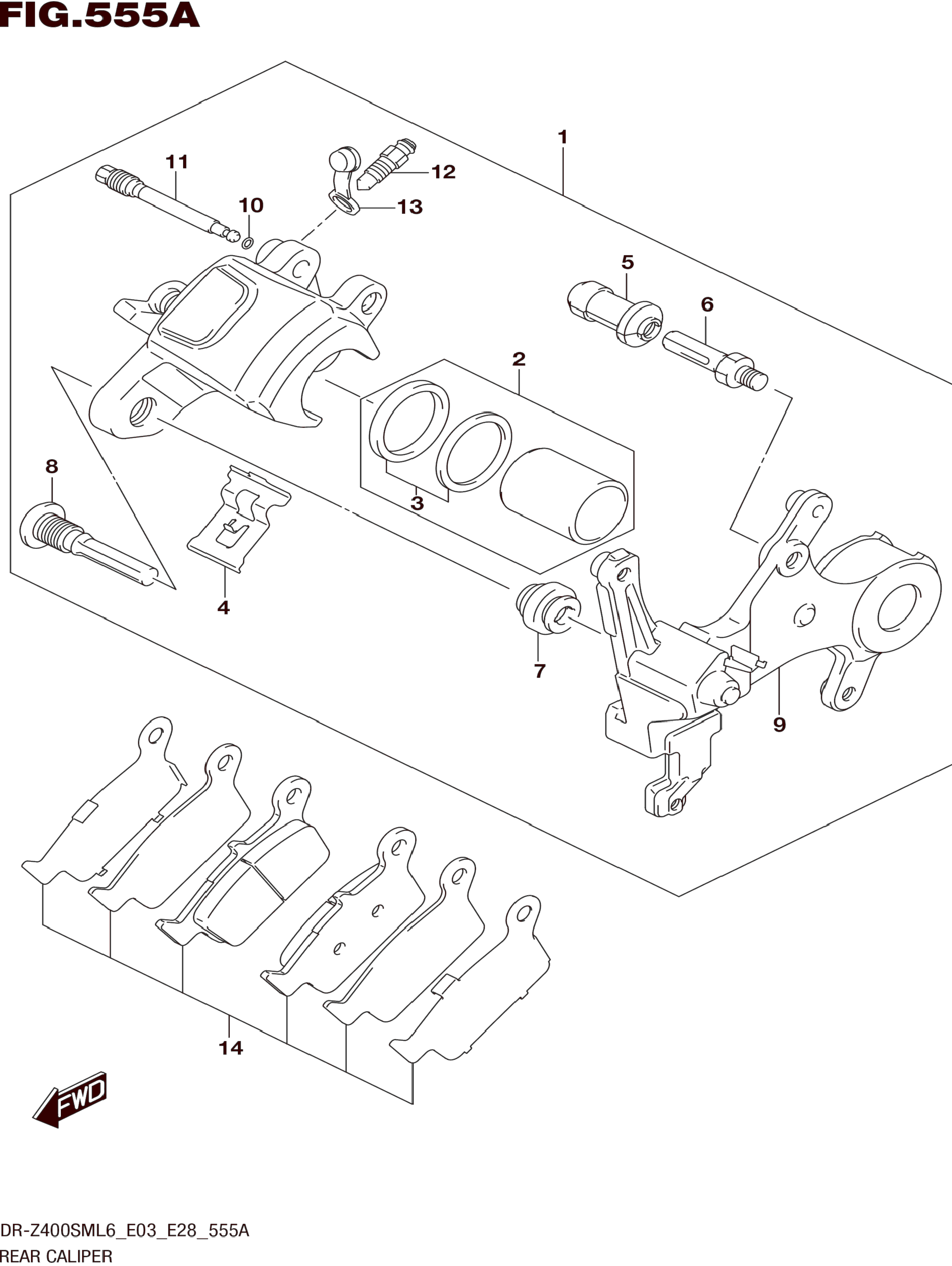 FIG.555A

1
11
12
10
13
5
6
2
8
3
4
7
9
14
FWD

DR-Z400SML6_E03_E28_555A
REAR CALIPER