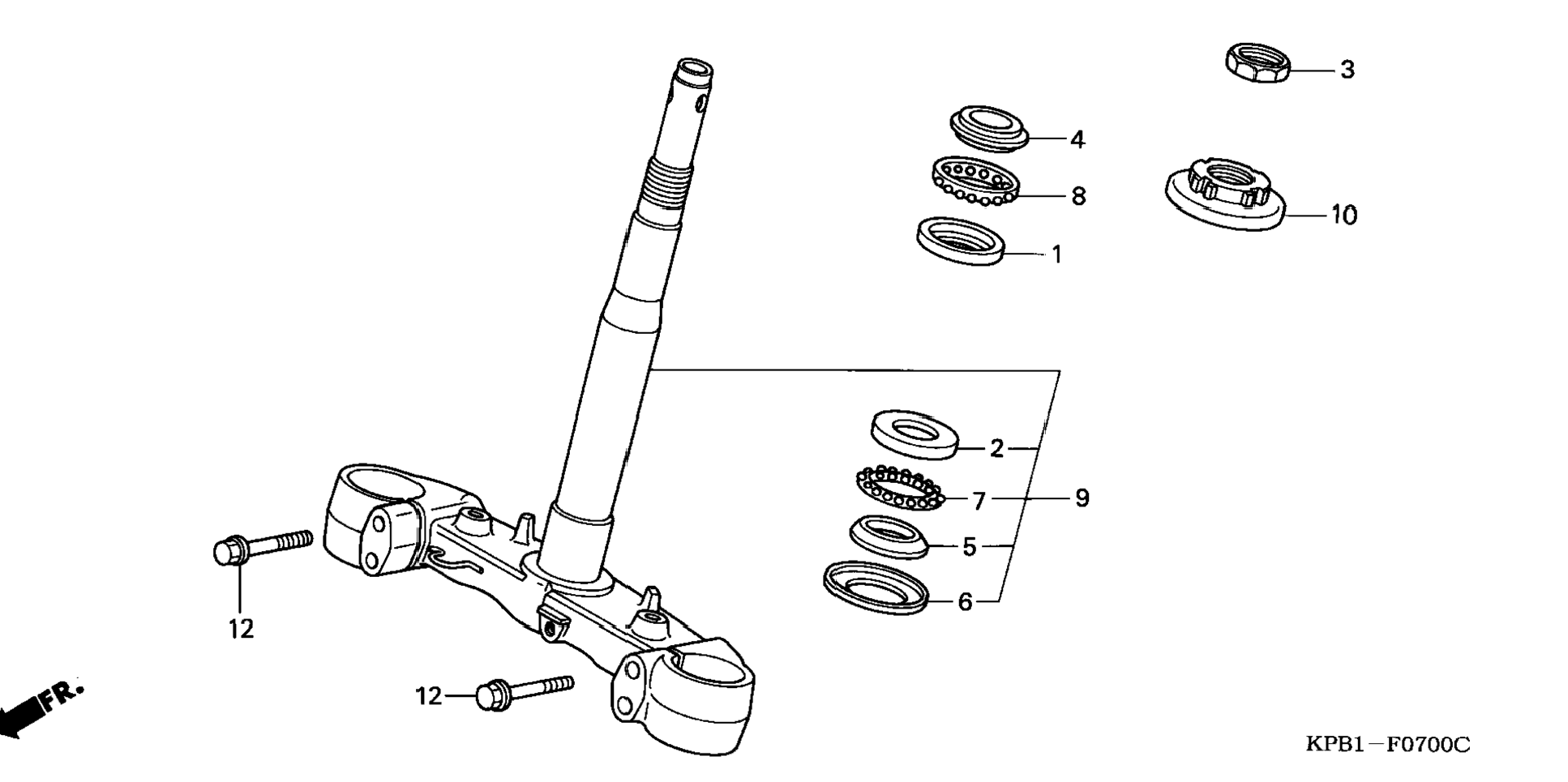 3

4

8

10

1

2

7

9

5

6

12

12

FR.

KPB1—F0700C