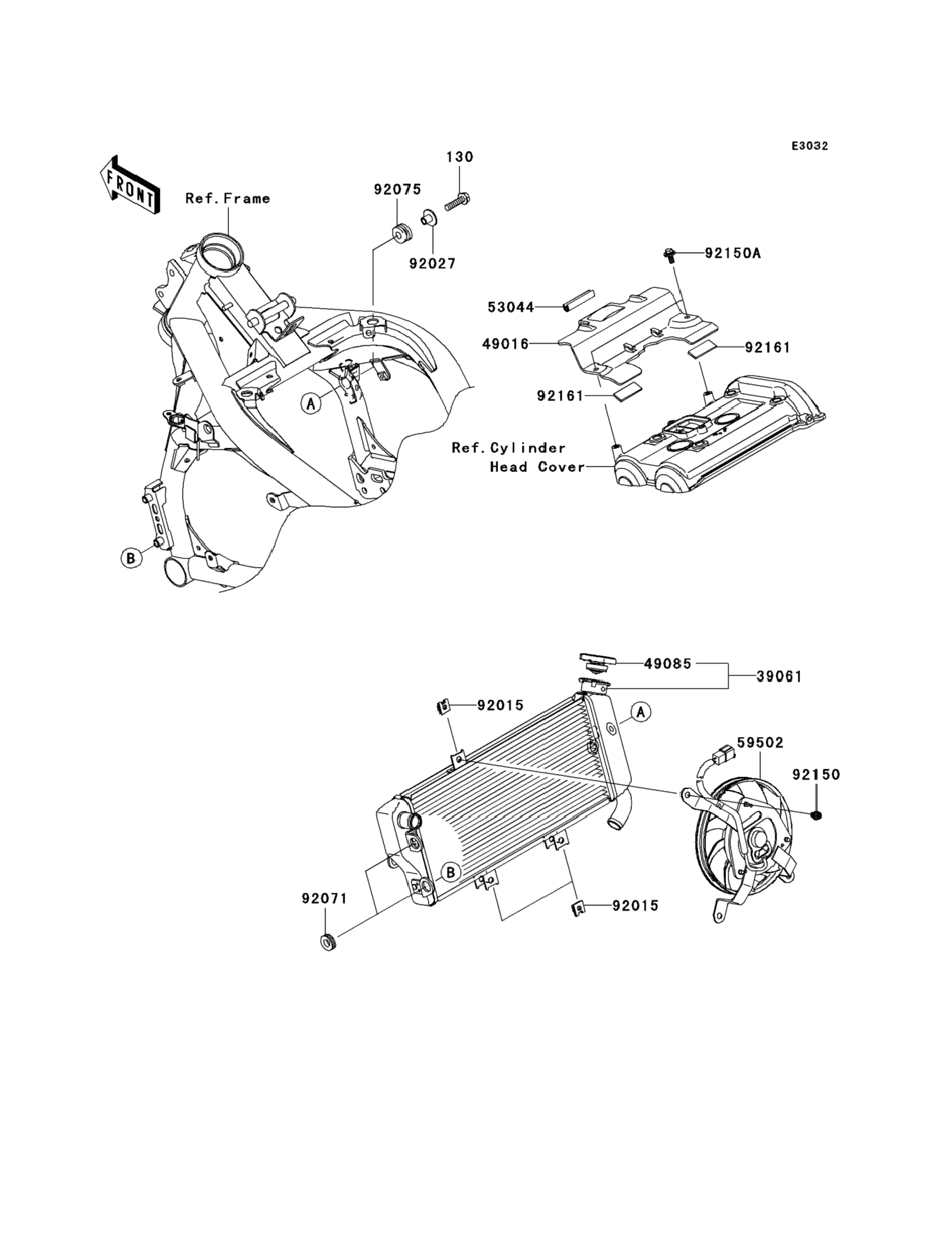 E3032

FRONT

Ref.Frame

130

92075

92027

92150A

53044

49016

92161

92161

Ref.Cylinder Head Cover

A

B

49085

39061

92015

A

59502

92150

B

92071

92015