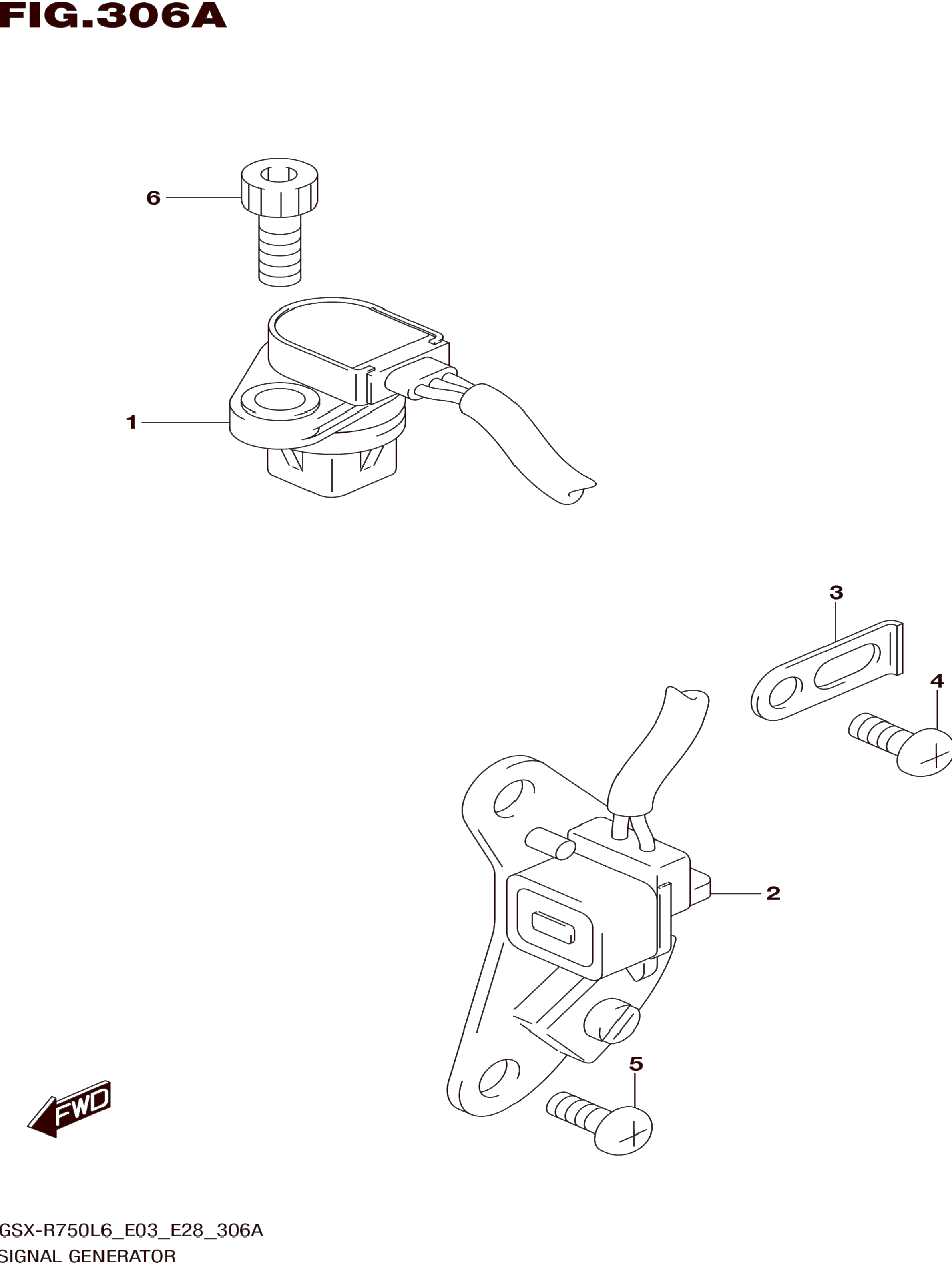 FIG.306A

6

1

3

4

2

5

FWD

GSX-R750L6_E03_E28_306A
SIGNAL GENERATOR