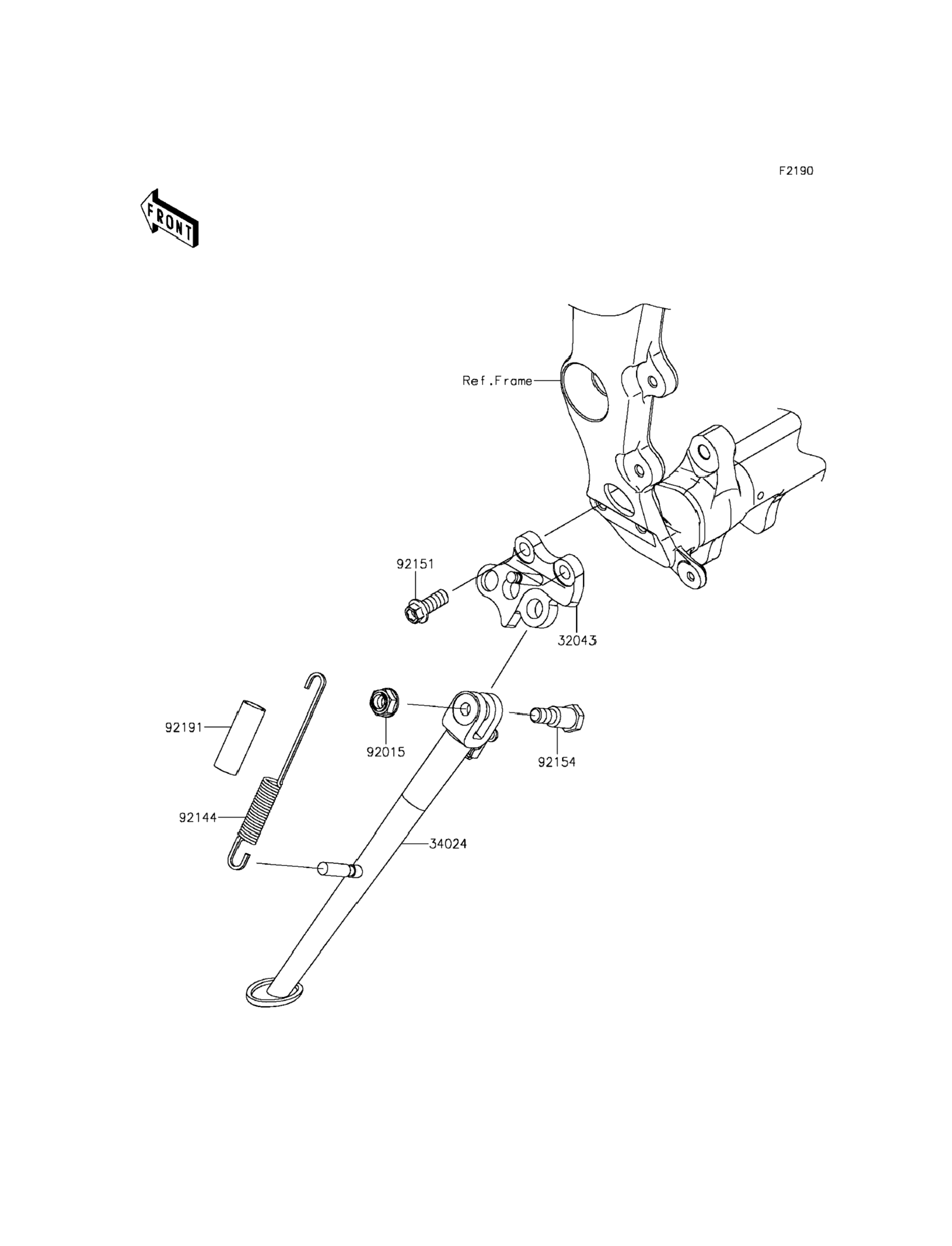 F2190

FRONT

Ref.Frame

92151

32043

92191

92015

92154

92144

34024