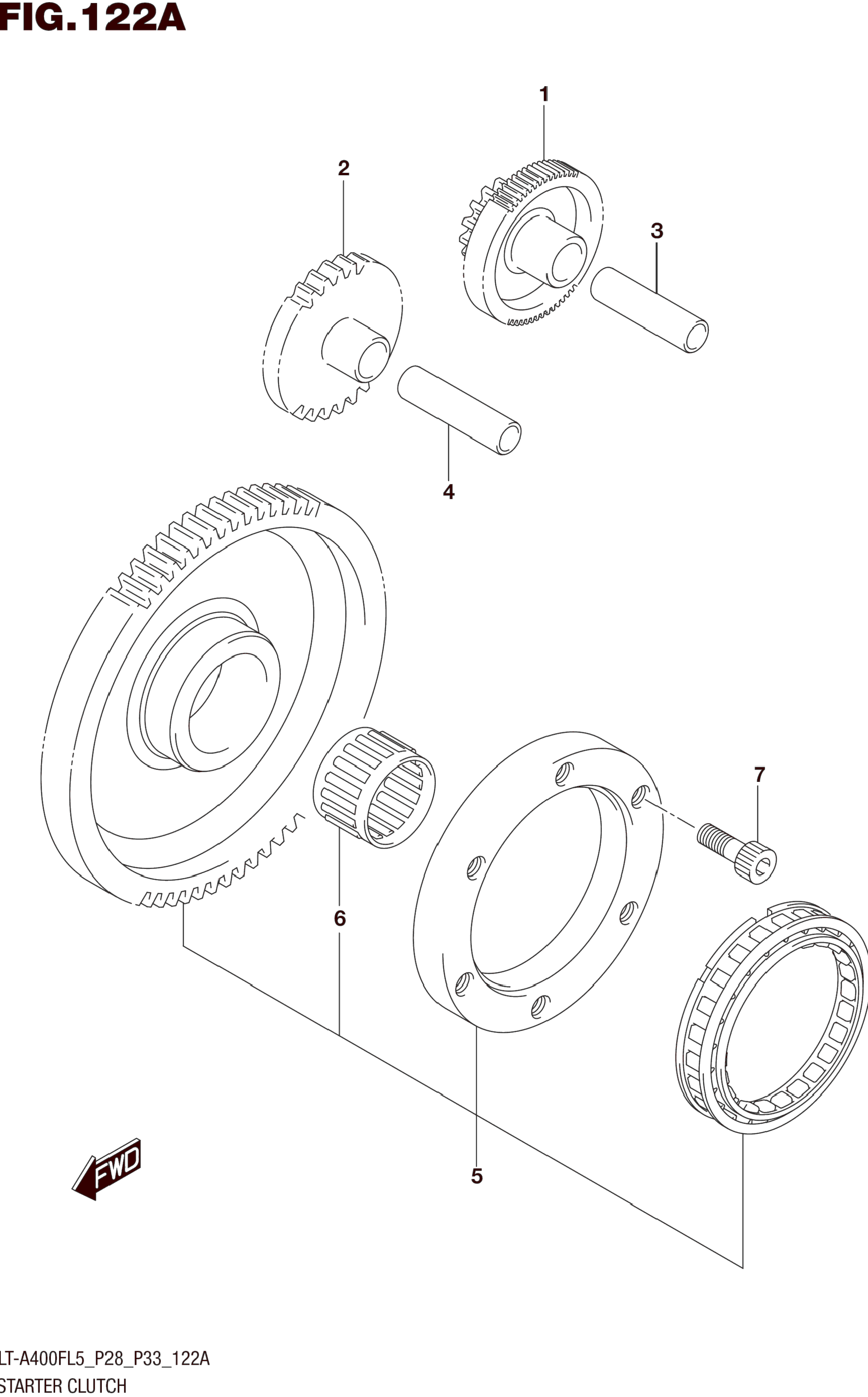 FIG.122A

1

2

3

4

7

6

5

FWD

LT-A400FL5_P28_P33_122A
STARTER CLUTCH