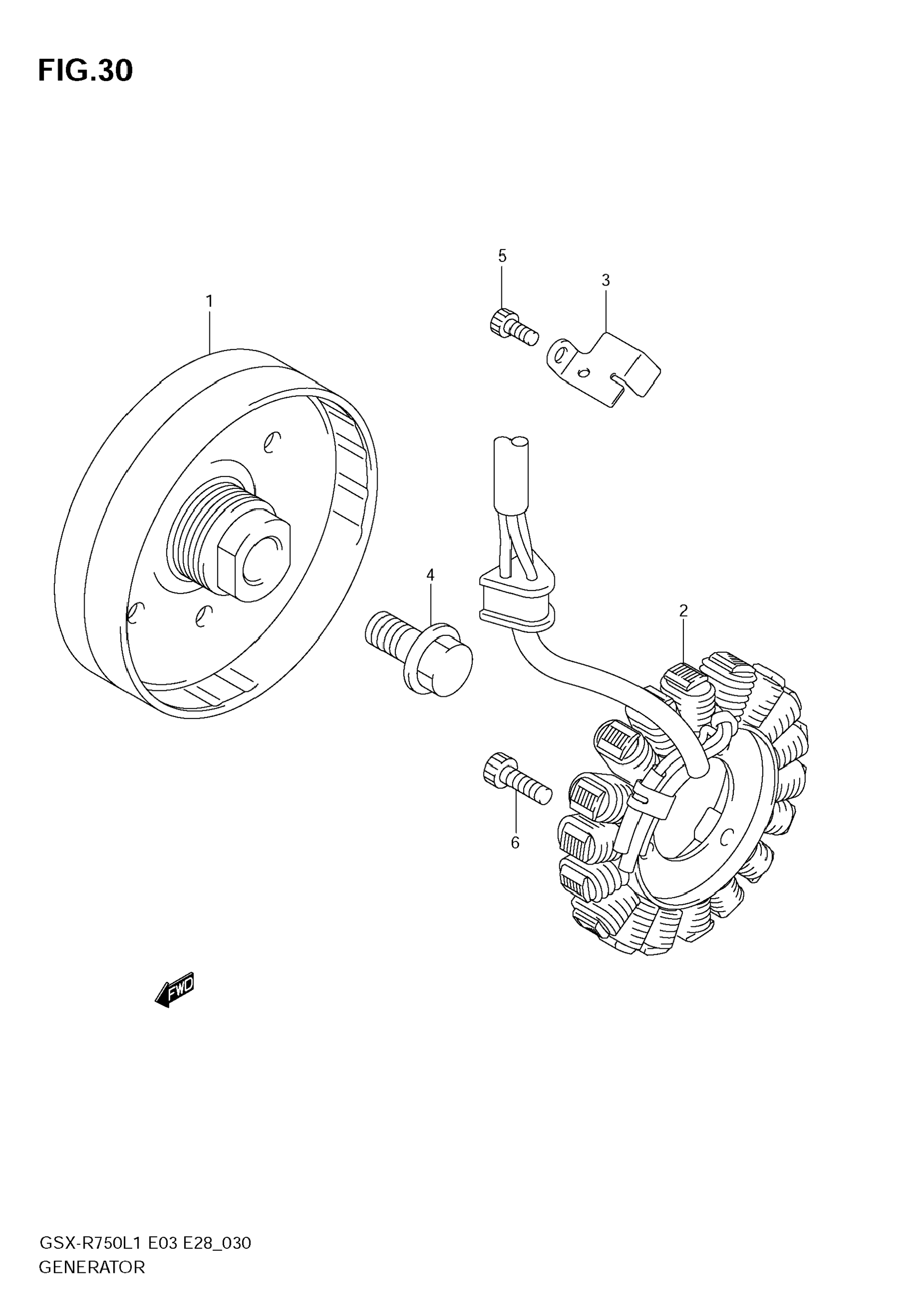 FIG.30

5

3

1

4

2

6

FWD

GSX-R750L1 E03 E28_030
GENERATOR