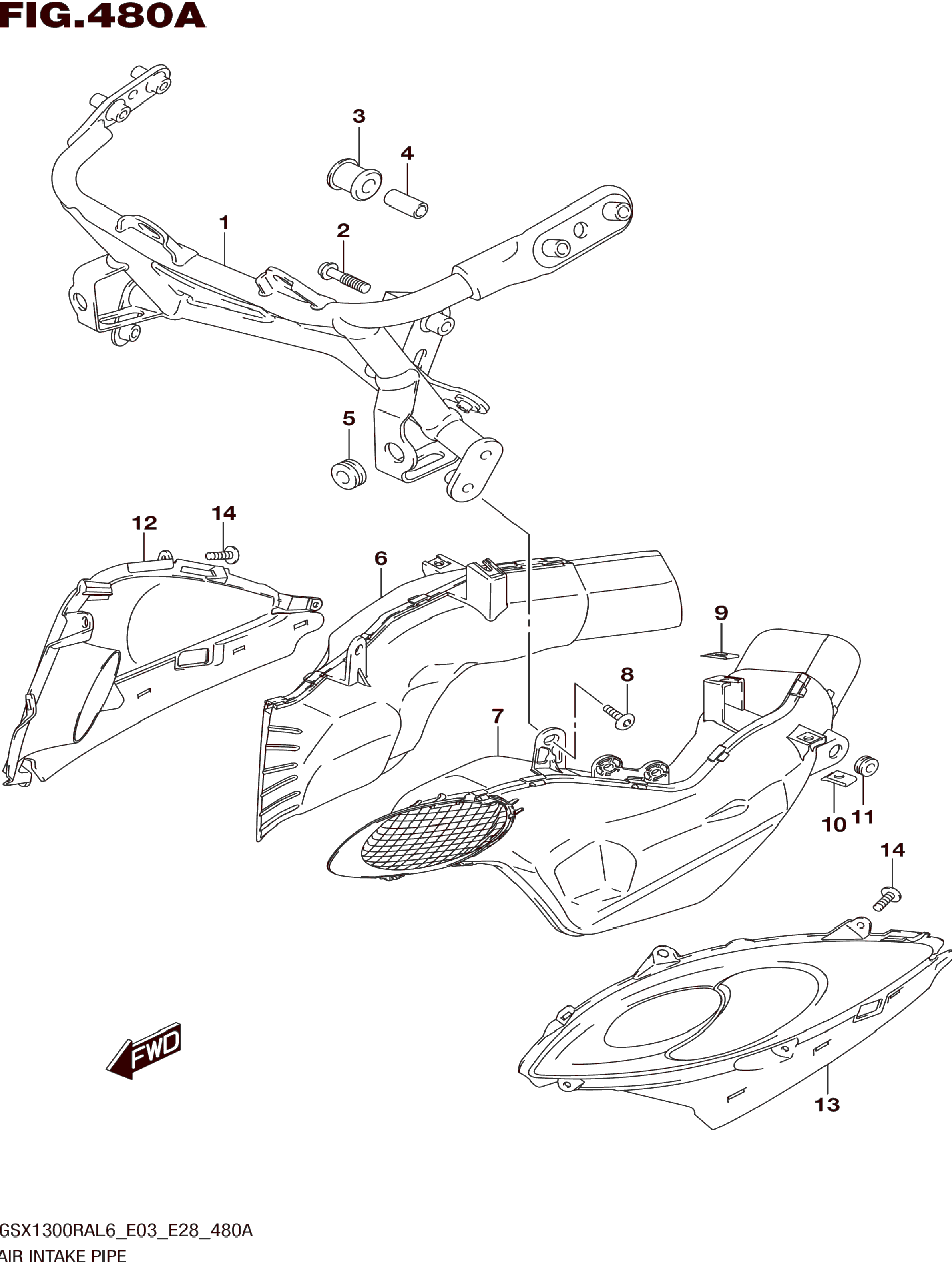 FIG.480A

3
4
1
2
5
12
14
6
9
8
7
10
11
14
FWD
13

GSX1300RAL6_E03_E28_480A
AIR INTAKE PIPE