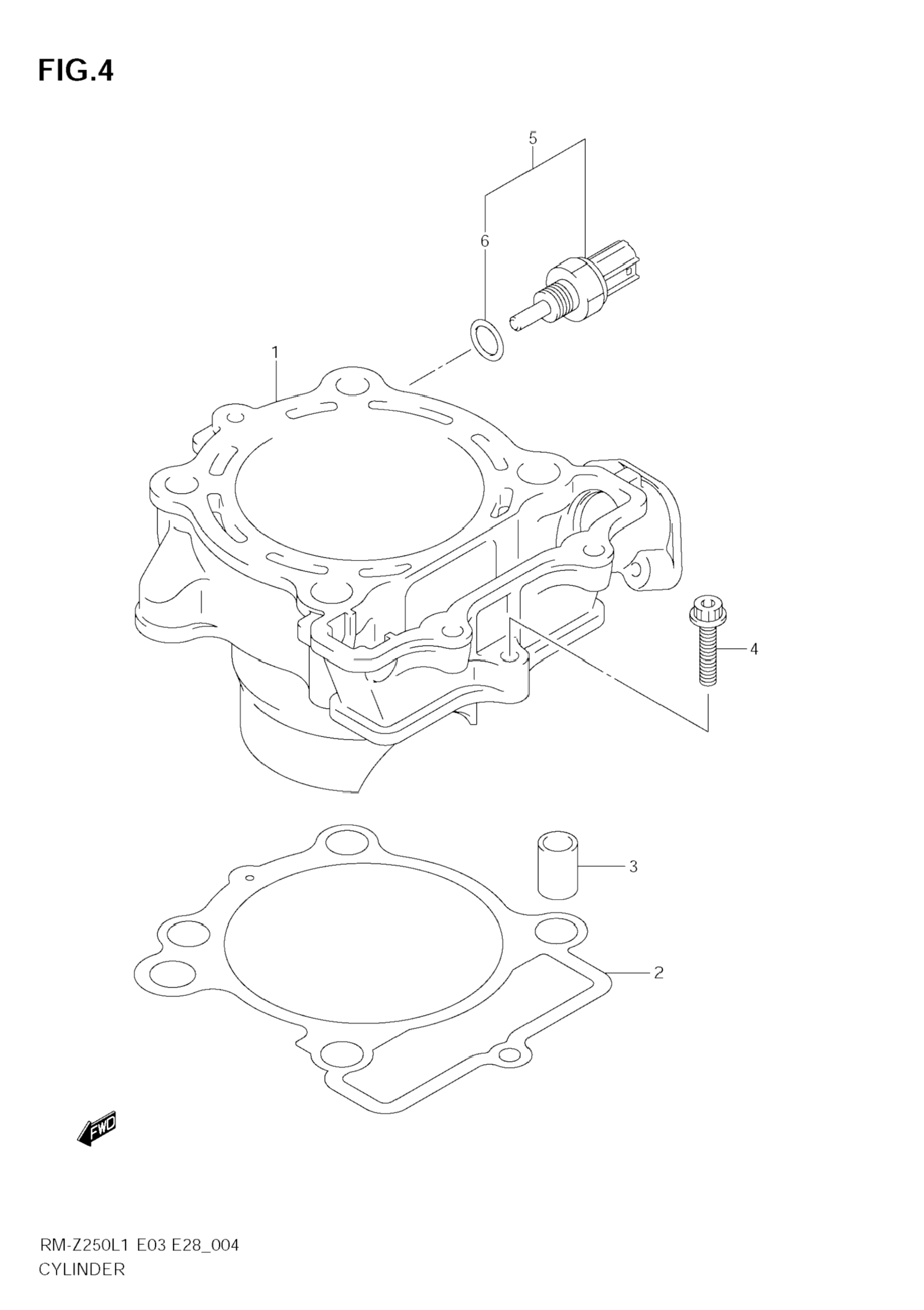 FIG.4

5

6

1

4

3

2

FWD

RM-Z250L1 E03 E28_004
CYLINDER