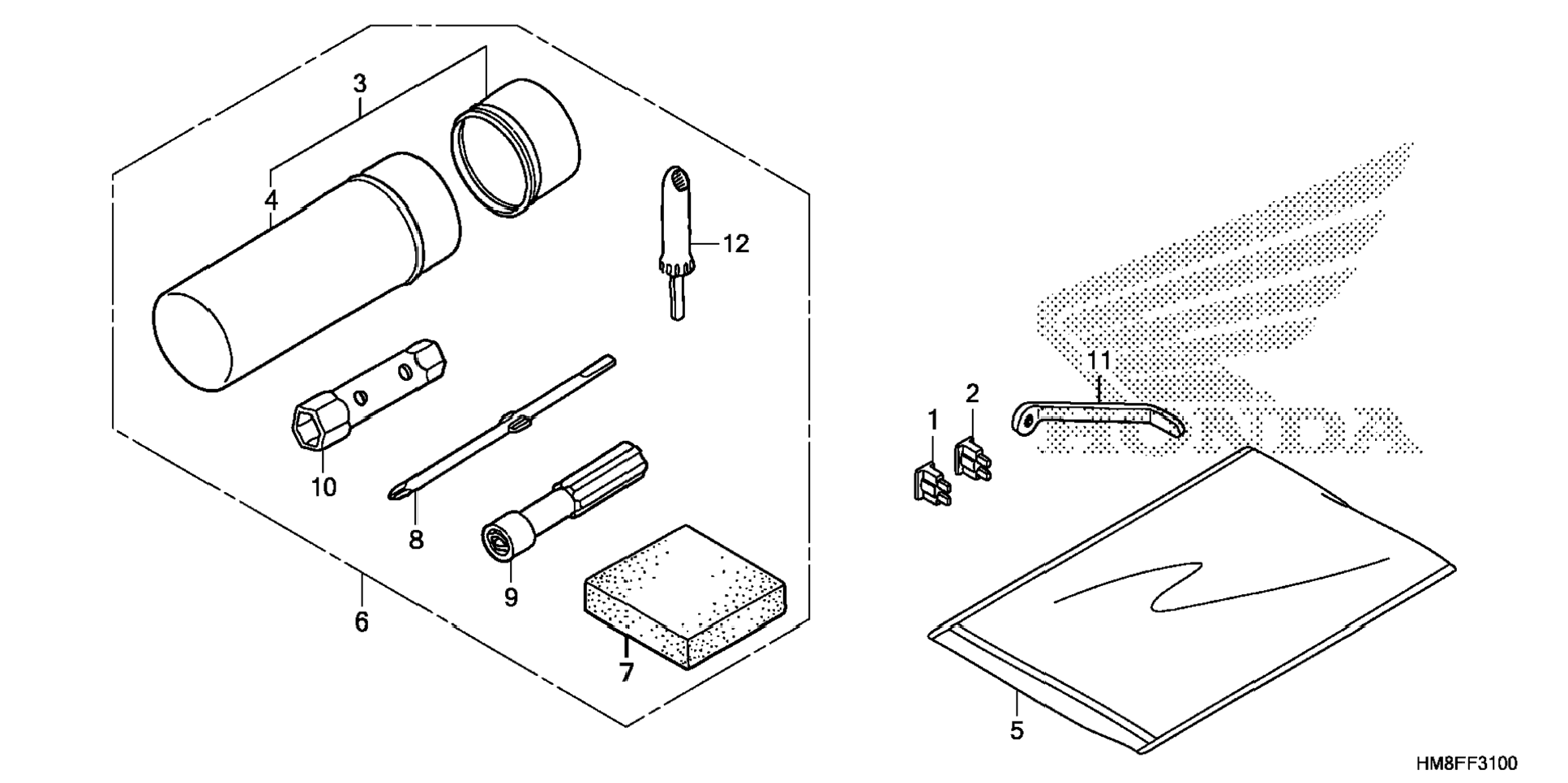 3
4
12
10
8
9
6
7
11
2
1
HONDA
5
HM8FF3100