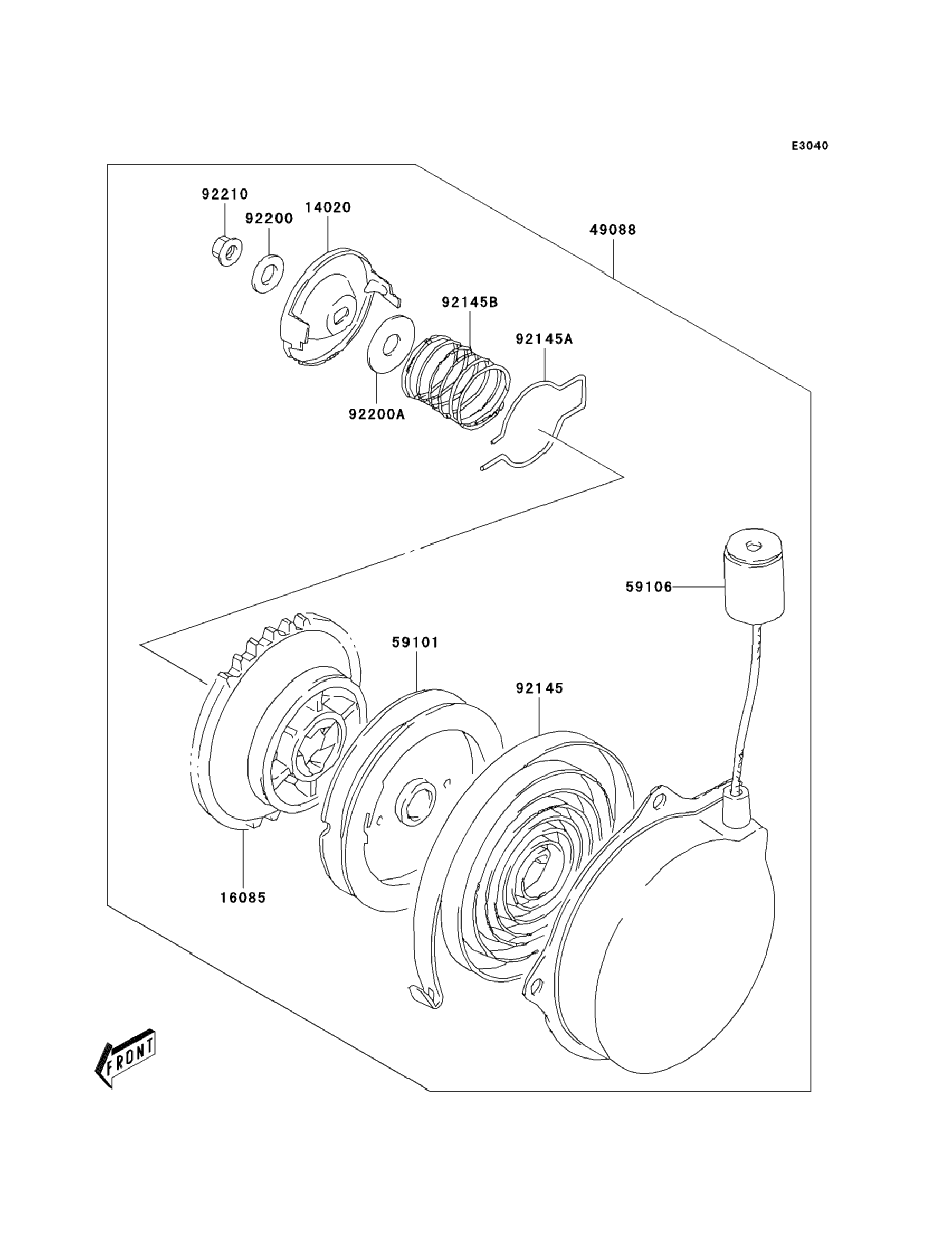 E3040

92210
92200
14020
49088
92145B
92145A
92200A
59106
59101
92145
16085
FRONT