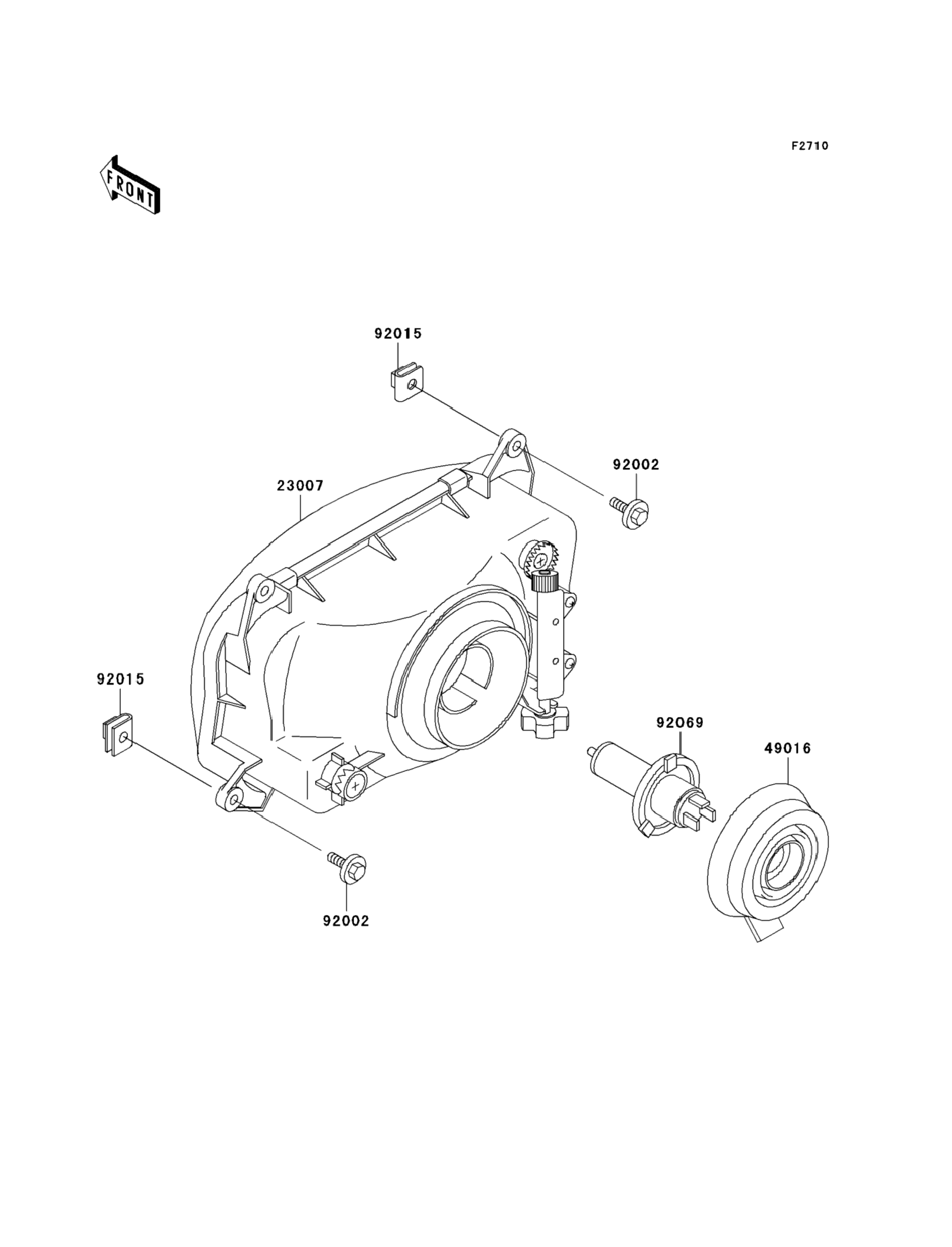 F2710

FRONT

92015

92002

23007

92015

92069

49016

92002