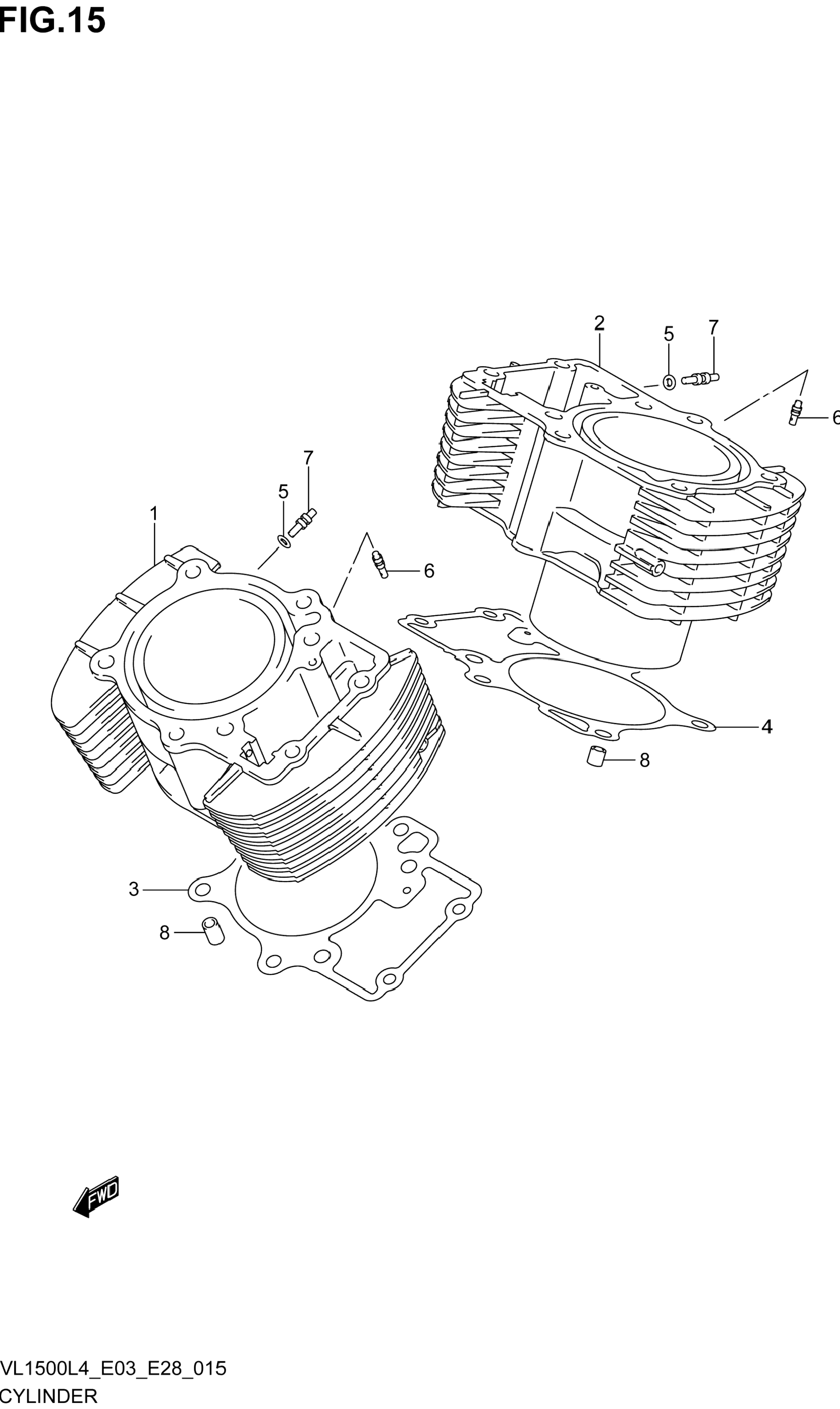 FIG.15

2
5
7
6
7
5
1
6
4
8
3
8

FWD

VL1500L4_E03_E28_015
CYLINDER