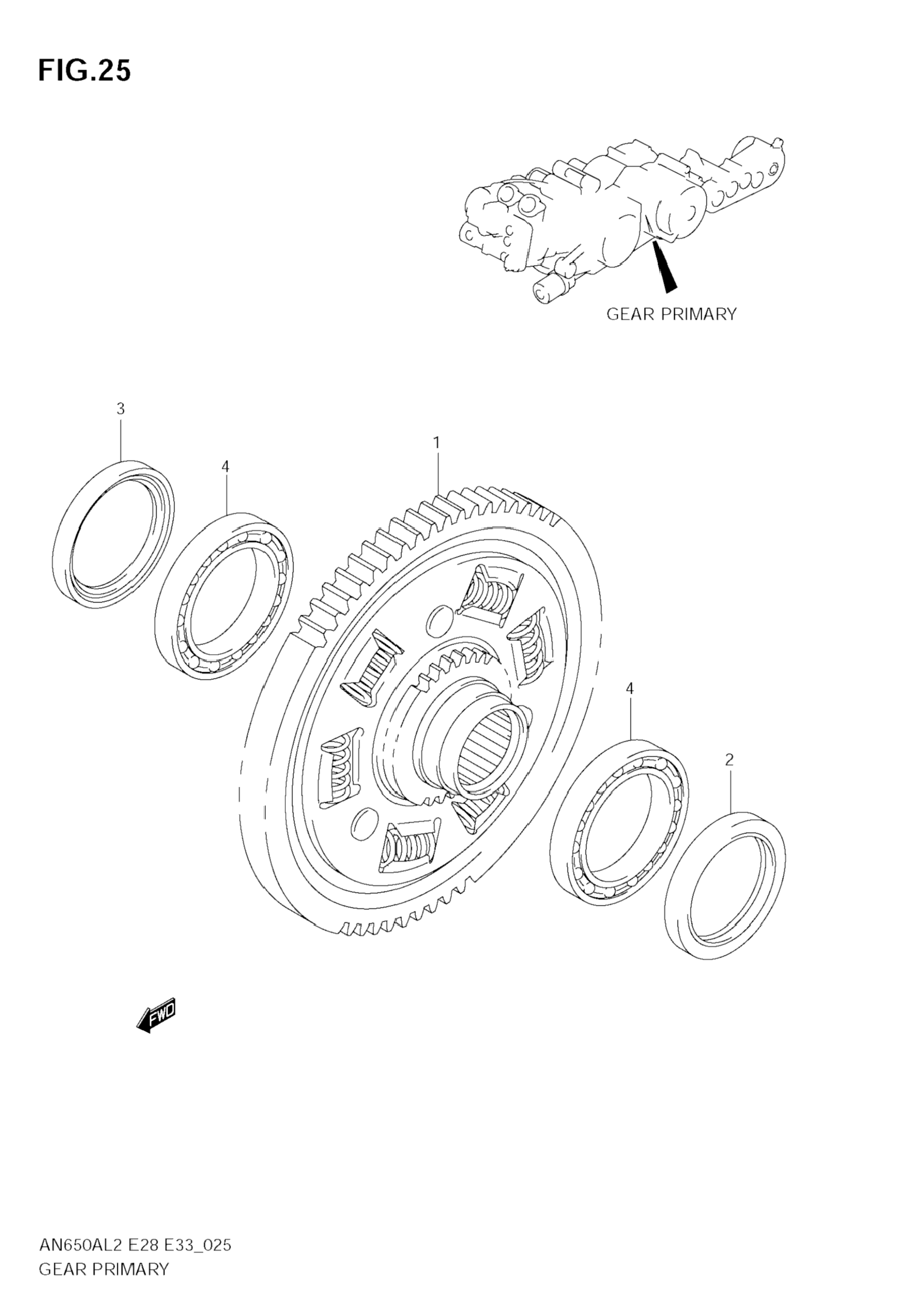 FIG.25

GEAR PRIMARY

3

4

1

4

2

FWD

AN650AL2 E28 E33_025
GEAR PRIMARY