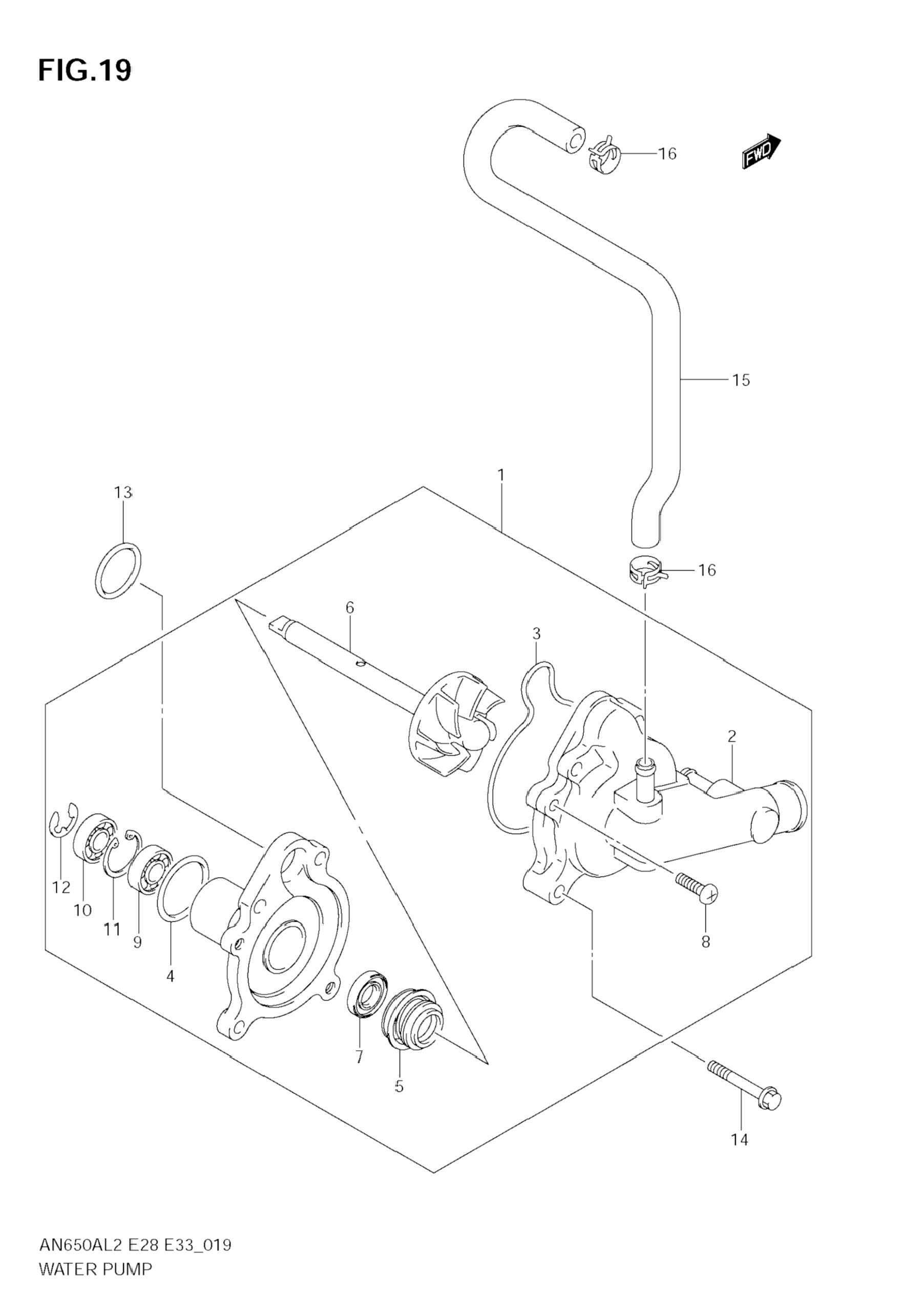 FIG.19

16

FWD

15

1

13

16

6

3

2

12

10

11

9

4

8

7

5

14

AN650AL2 E28 E33_019
WATER PUMP