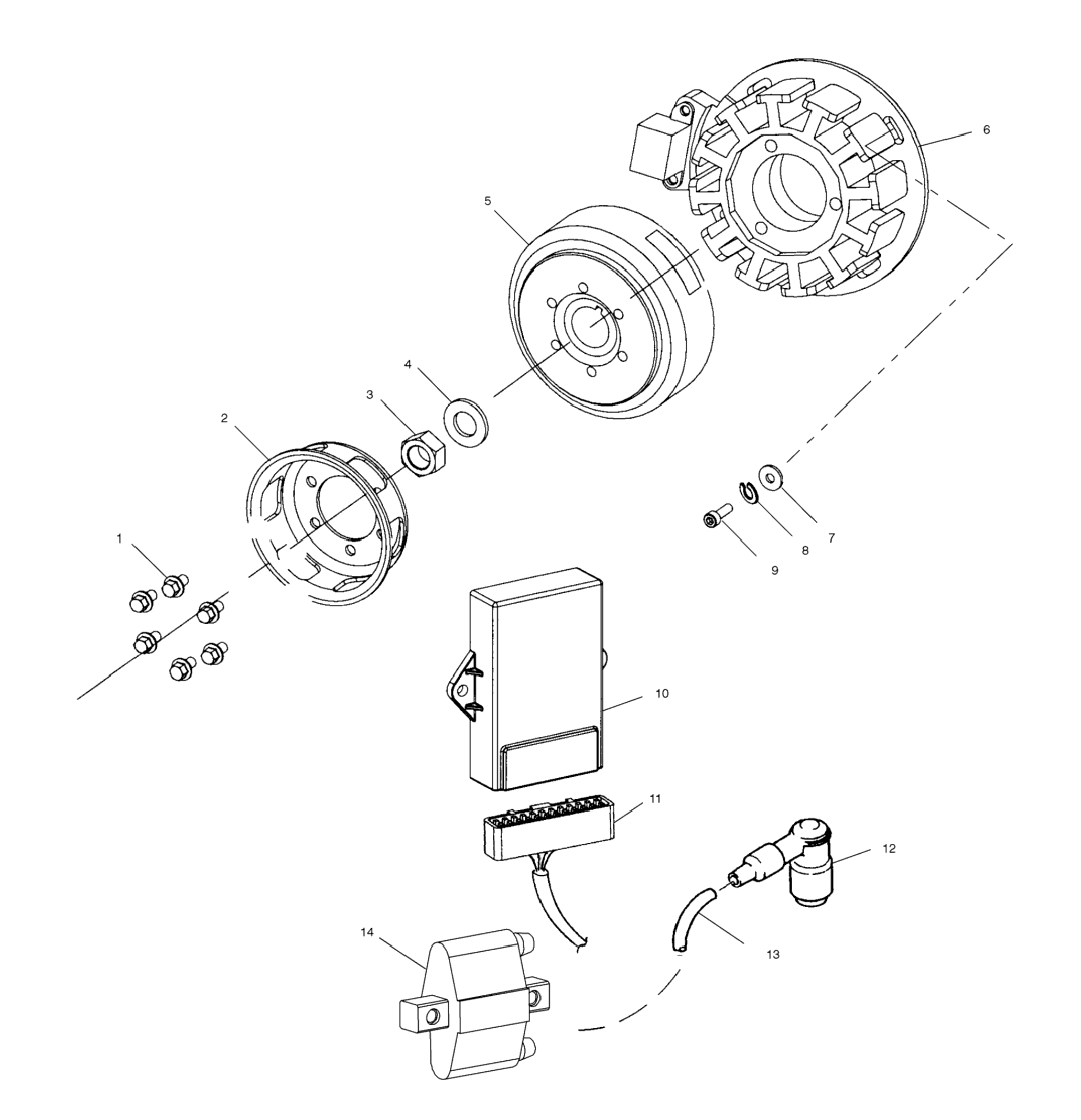 6
5
4
3
2
1
7
8
9
10
11
12
13
14