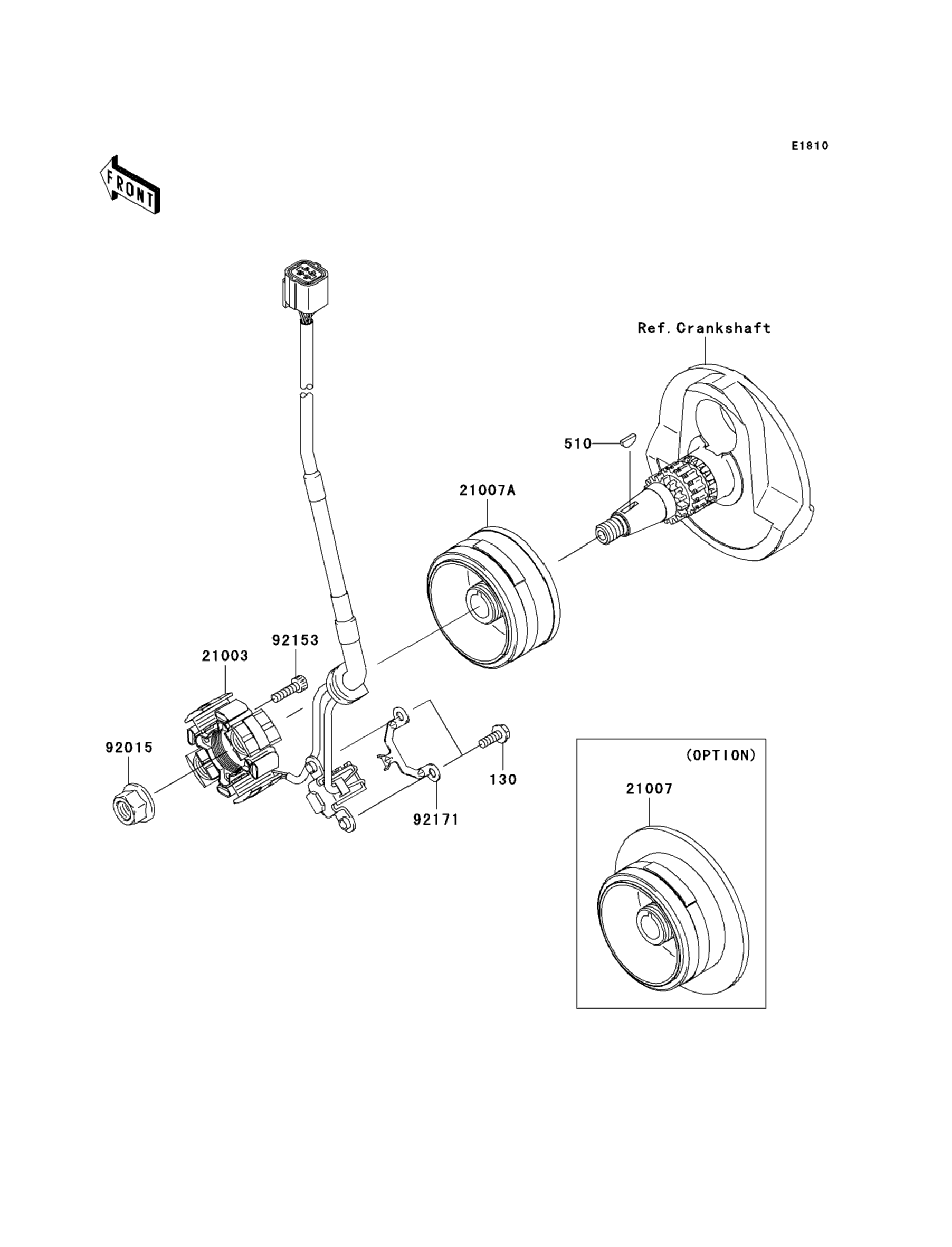 E1810

FRONT

Ref.Crankshaft

510

21007A

92153

21003

92015

130

92171

(OPTION)

21007