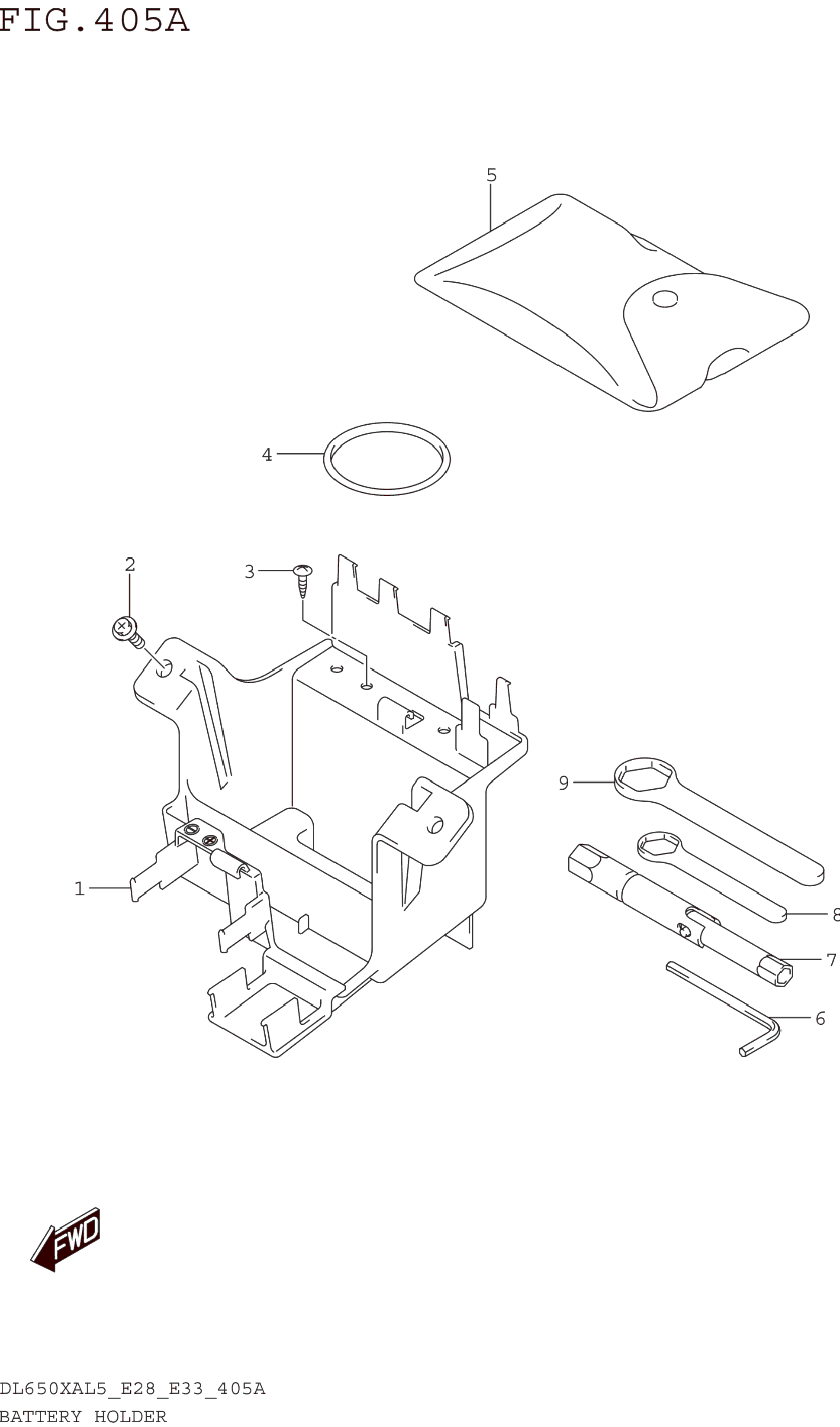 FIG.405A

5

4

2

3

9

1

8

7

6

FWD

DL650XAL5_E28_E33_405A
BATTERY HOLDER