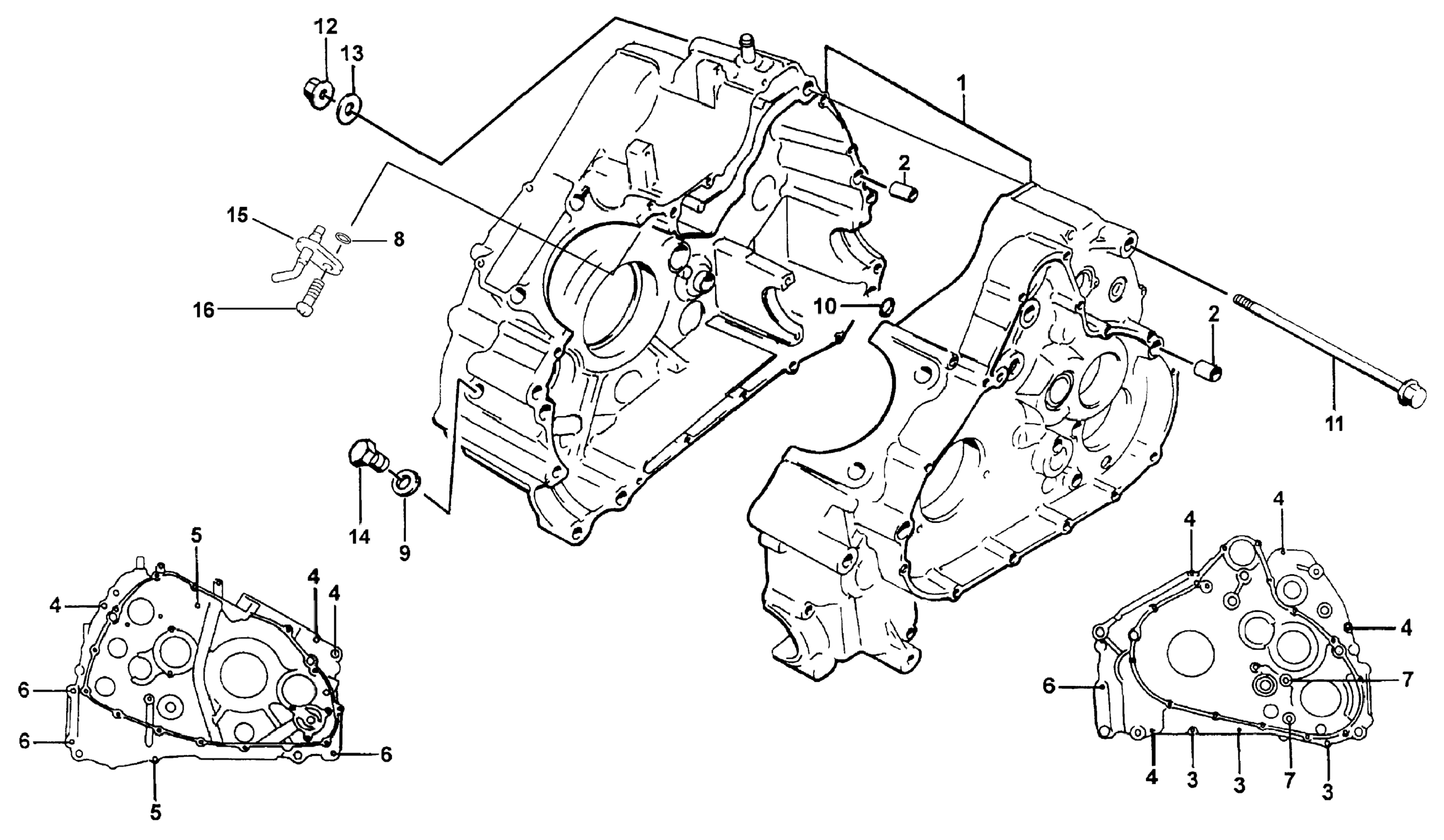 12
13
1
2
15
8
16
10
2
11
14
9
5
4
4
4
6
6
6
5
4
4
4
6
7
4
3
3
7
3