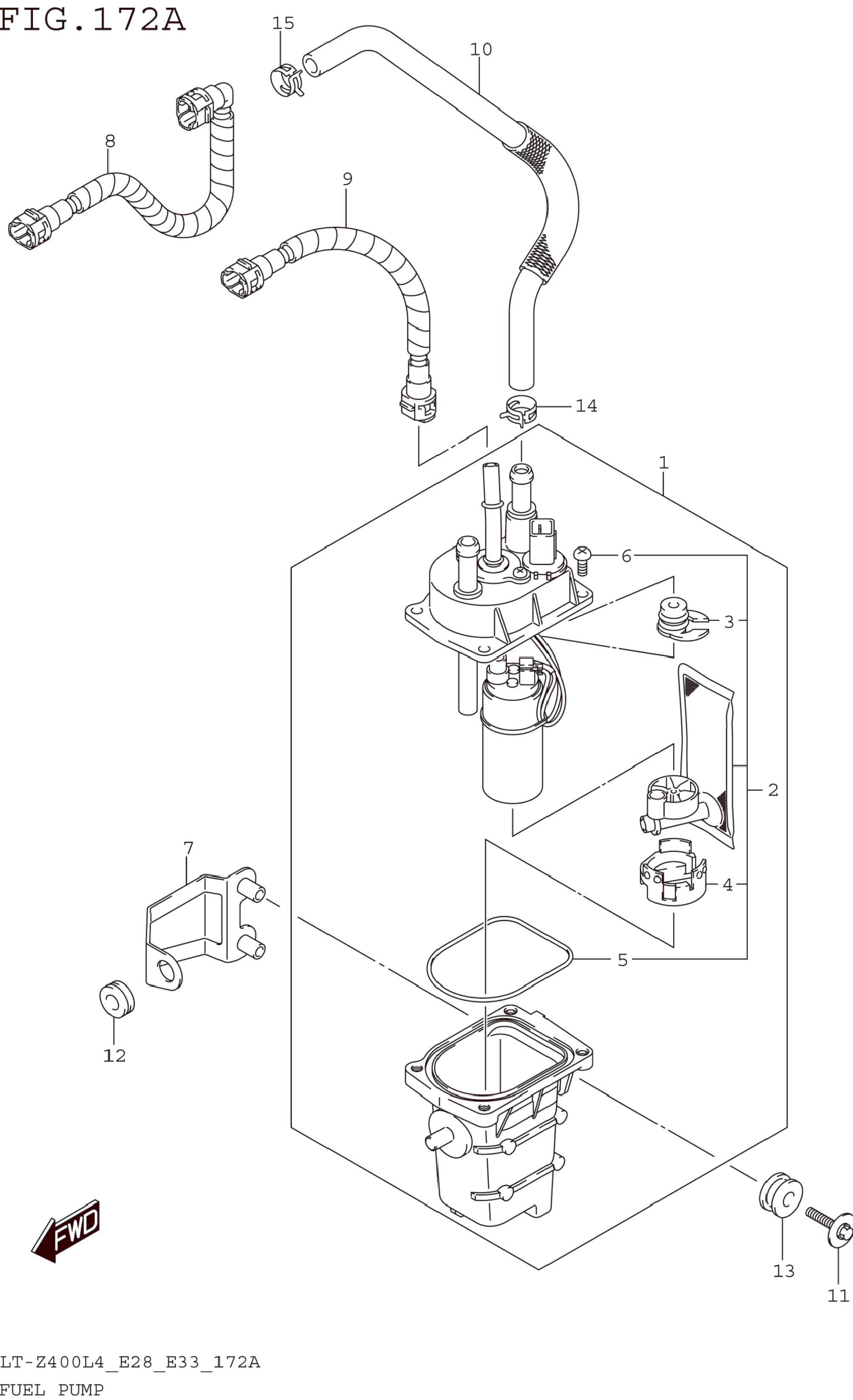 FIG.172A

15

10

8

9

14

1

6

3

2

7

4

5

12

FWD

13

11

LT-Z400L4_E28_E33_172A
FUEL PUMP