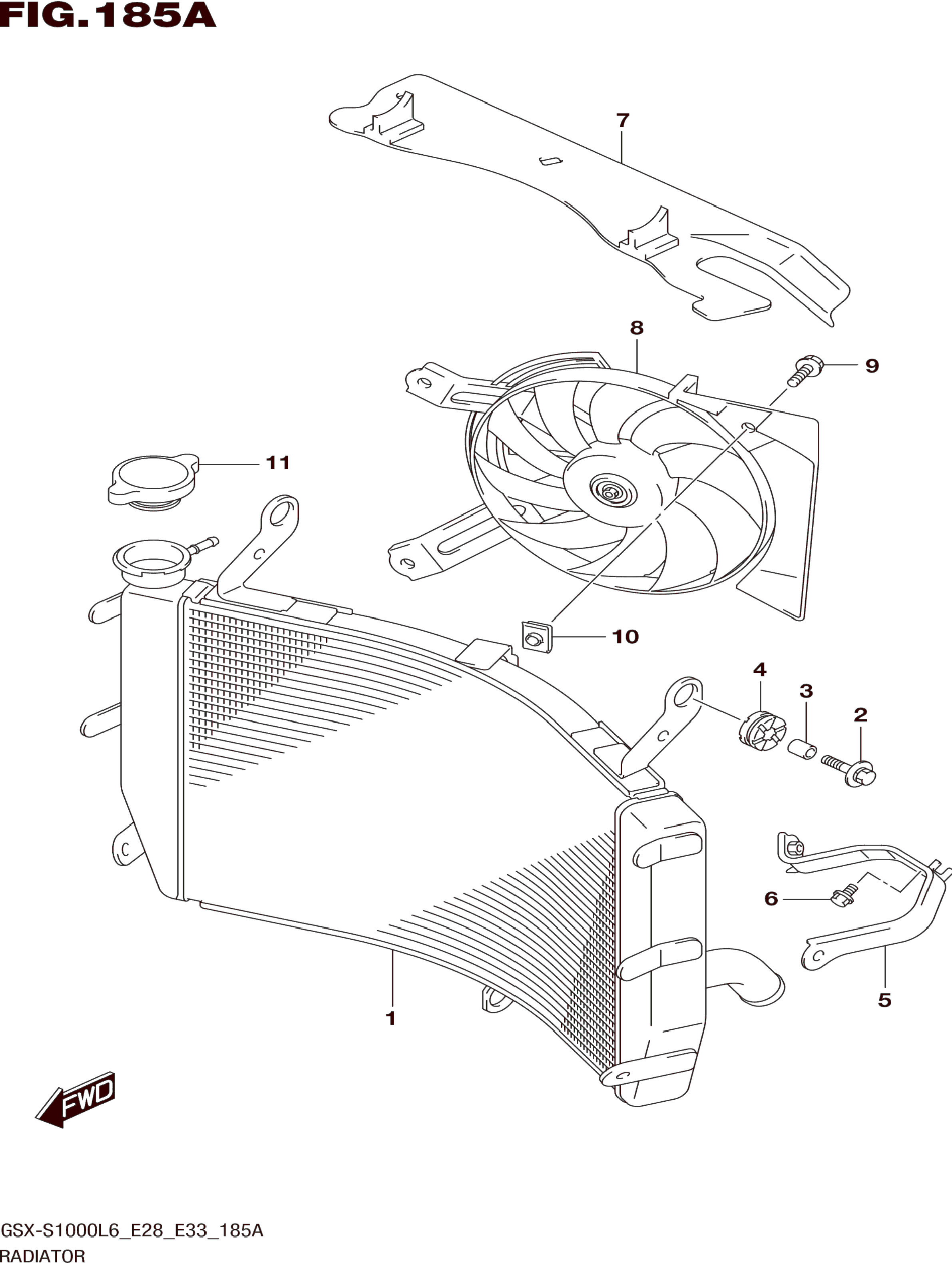 FIG.185A

7

8

9

11

10

4

3

2

6

5

1

FWD

GSX-S1000L6_E28_E33_185A
RADIATOR