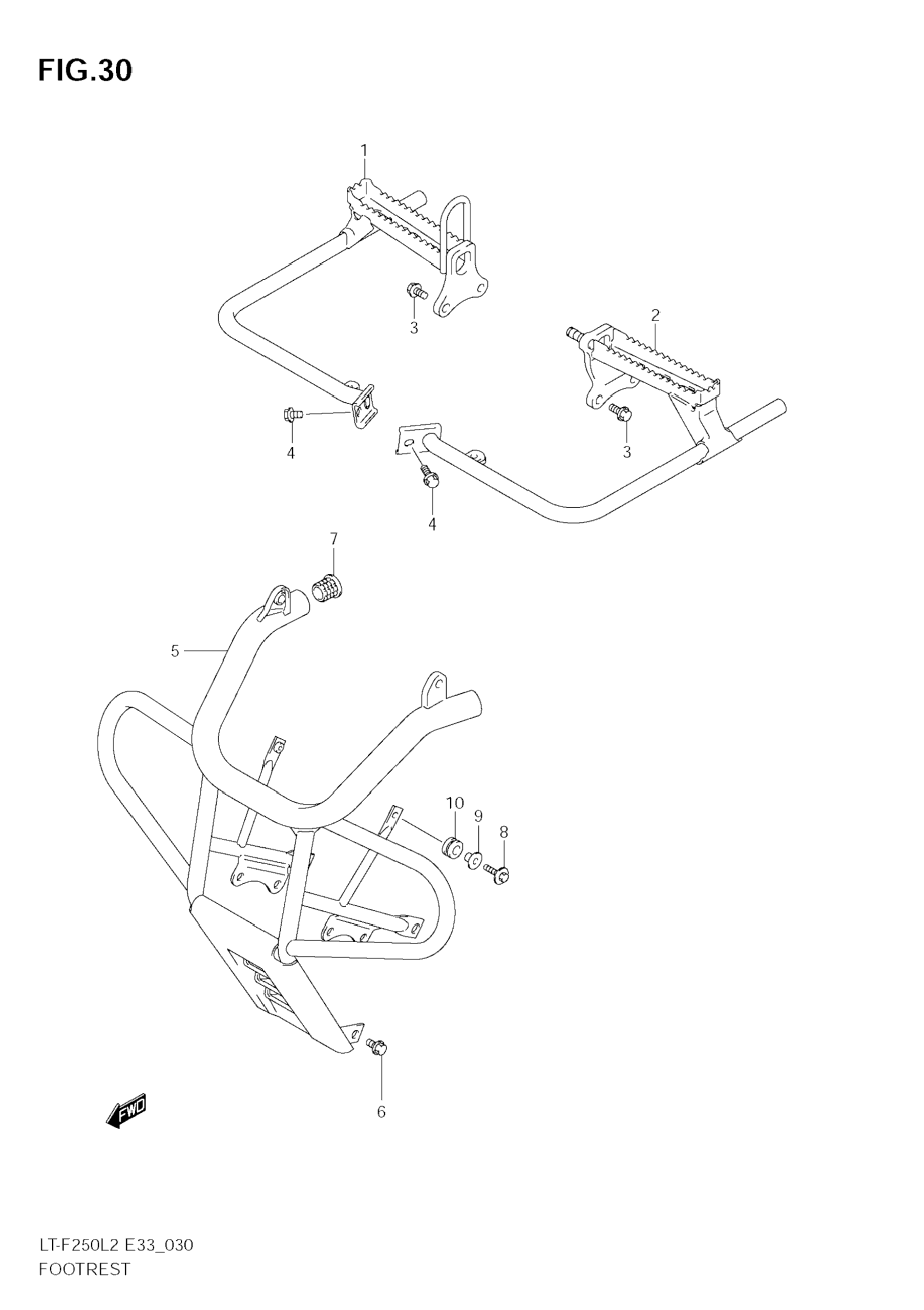 FIG.30

1

3

2

4

3

4

7

5

10

9

8

6

FWD

LT-F250L2 E33_030
FOOTREST