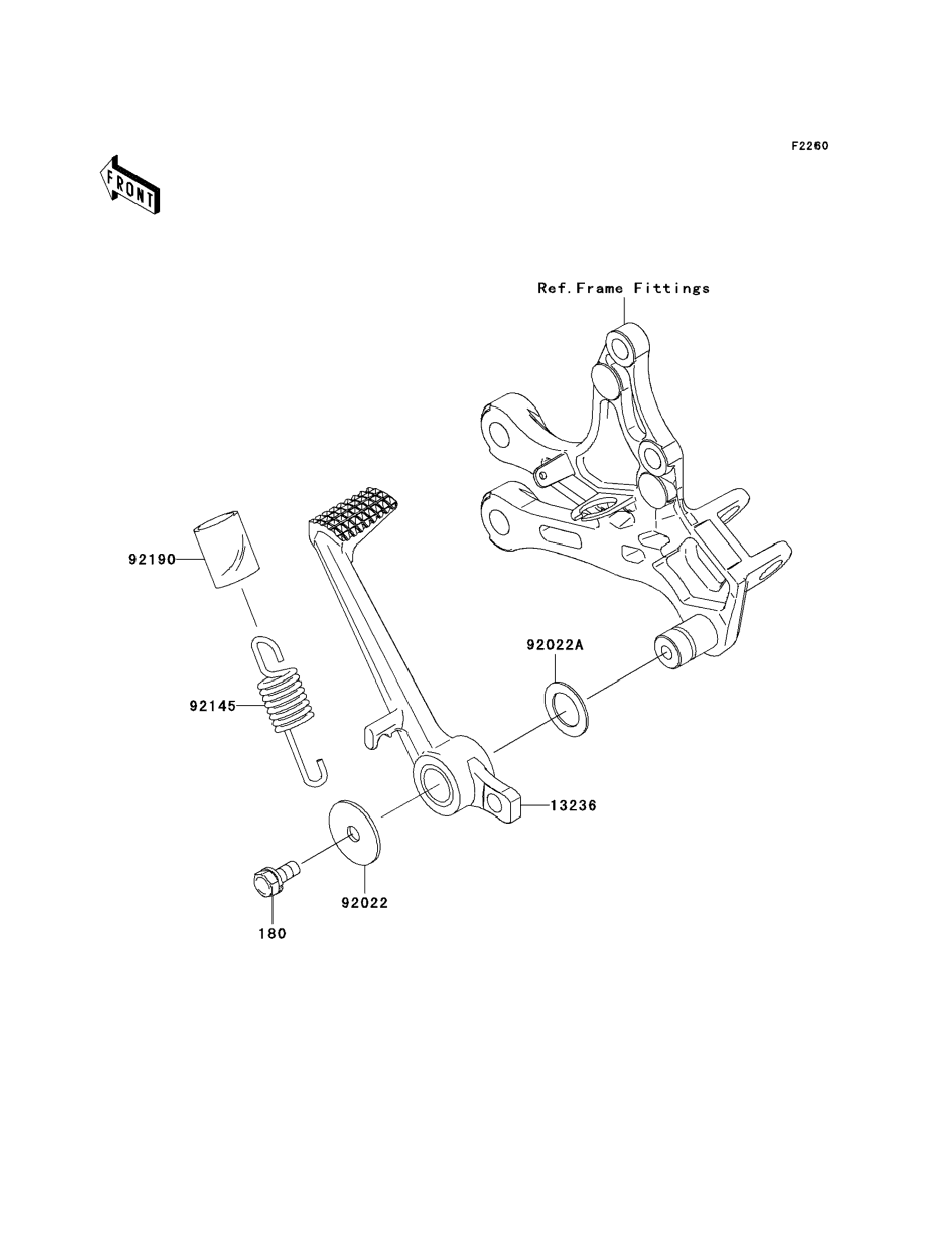 F2260

FRONT

Ref.Frame Fittings

92190

92022A

92145

13236

92022

180