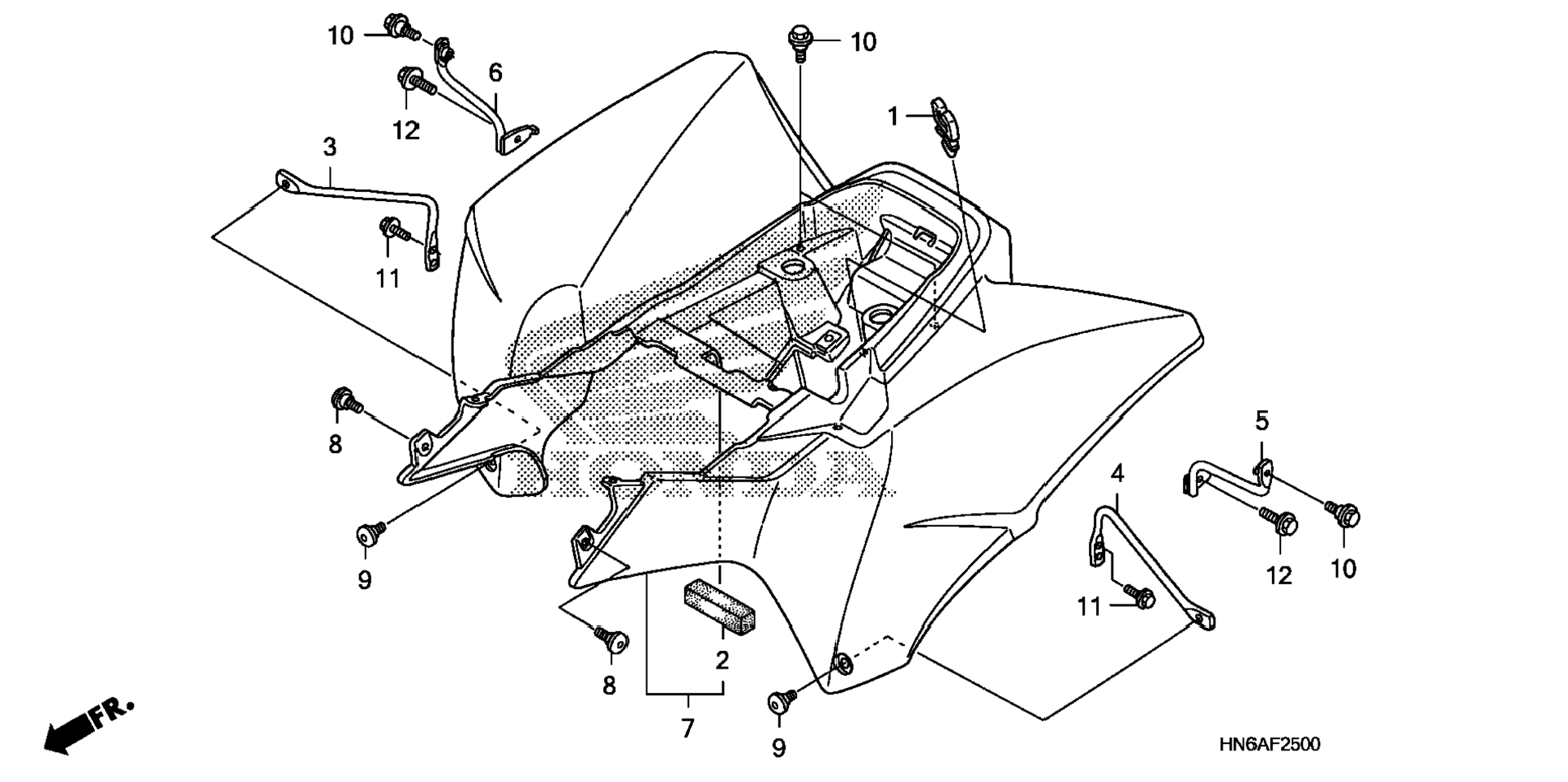 10
10
6
1
12
3
11
8
5
4
9
12
10
11
2
8
7
9
FR.
HN6AF2500