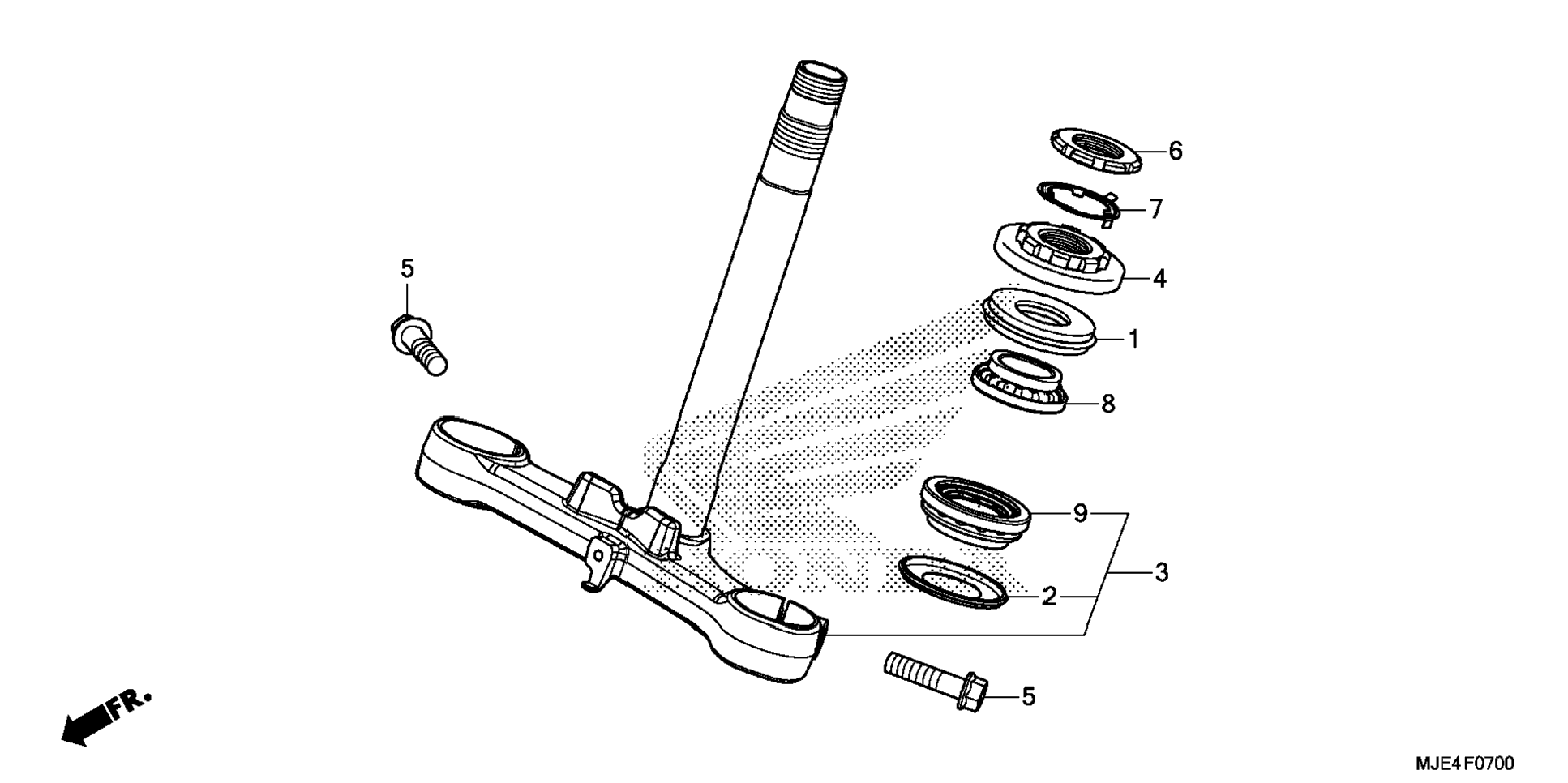 6
7
5
4
1
8
9
3
2
5
FR.
MJE4F0700