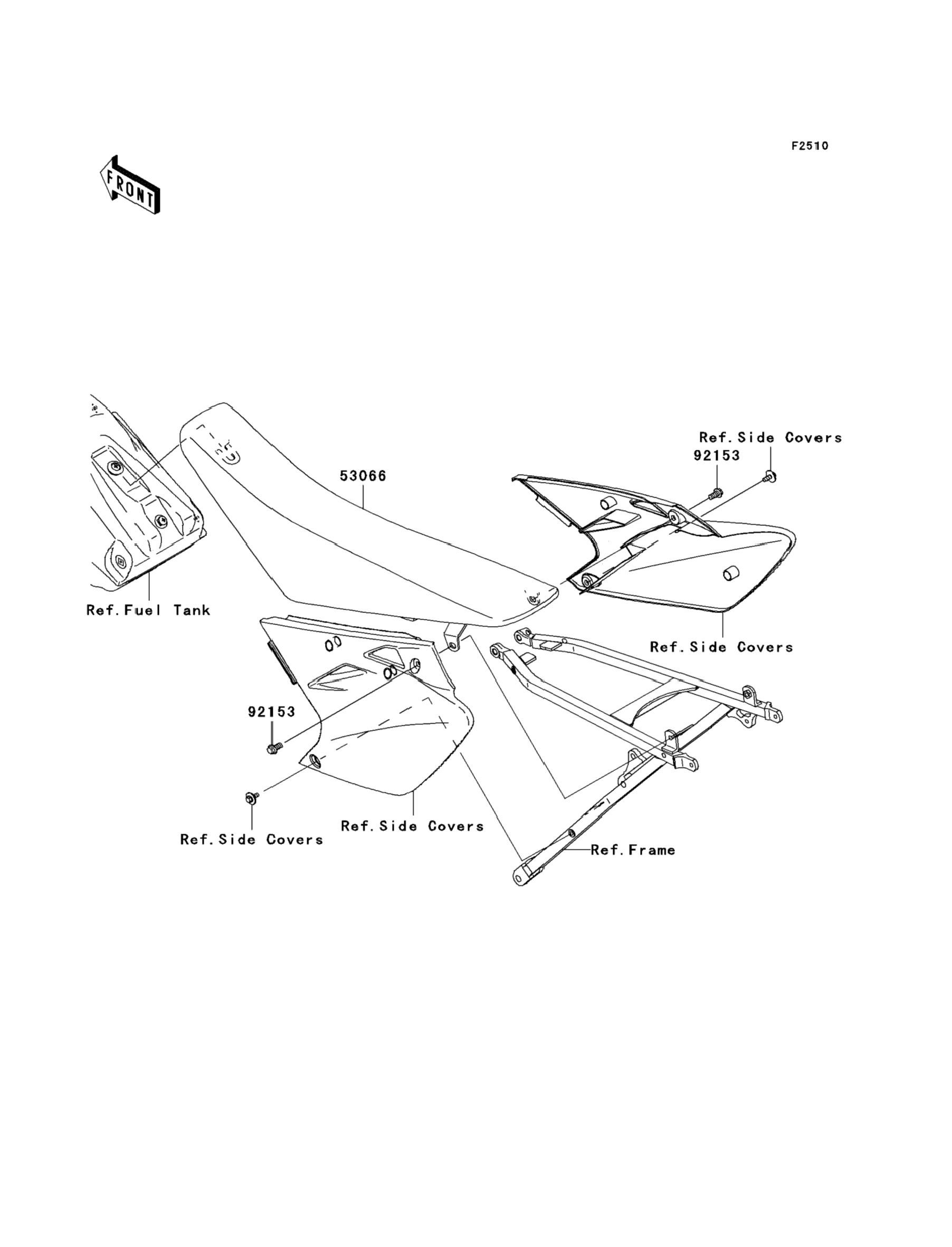 F2510

FRONT

Ref.Side Covers

92153

53066

Ref.Fuel Tank

Ref.Side Covers

92153

Ref.Side Covers

Ref.Side Covers

Ref.Frame