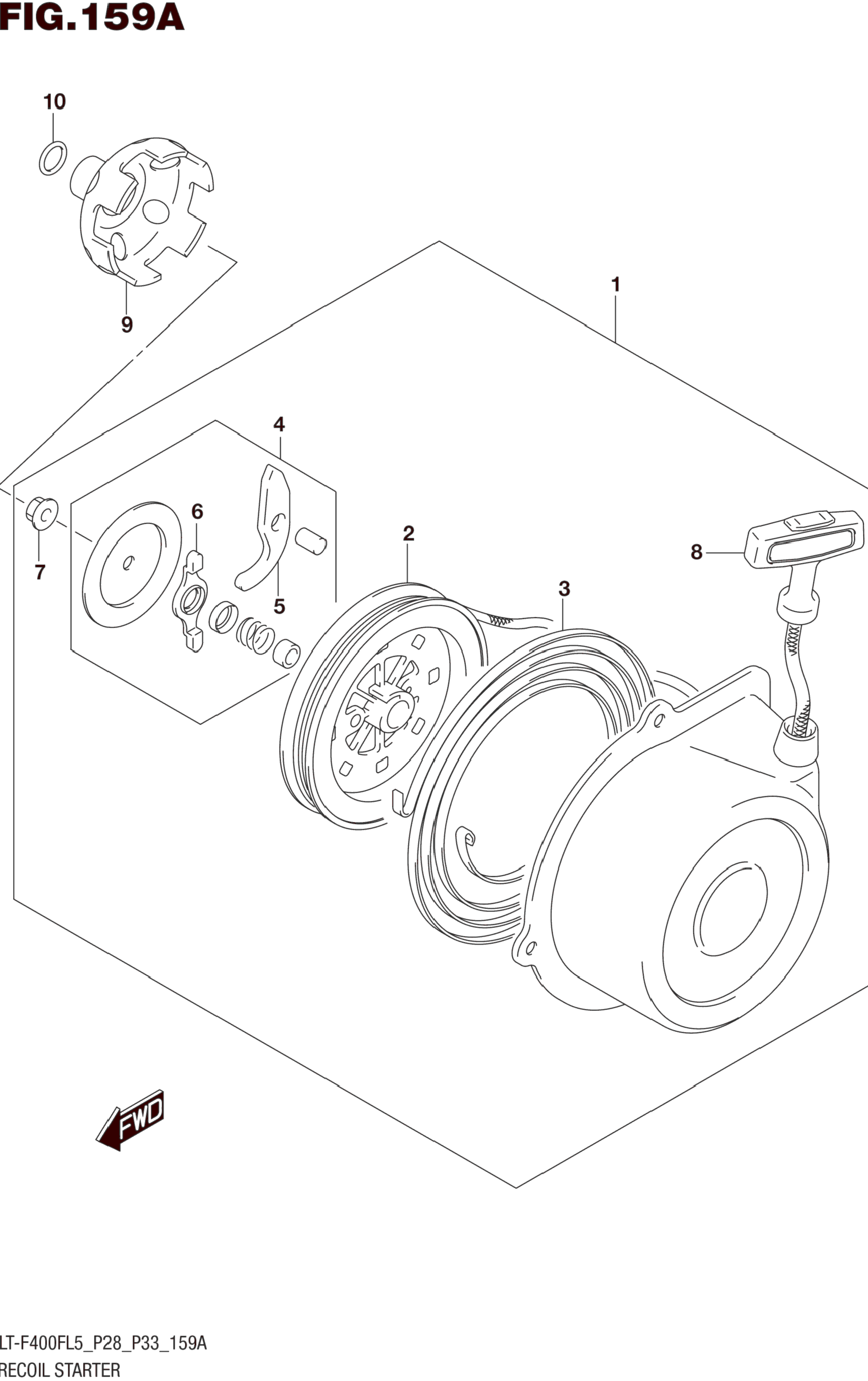 FIG.159A

10

9

1

4

6

7

5

2

3

8

FWD

LT-F400FL5_P28_P33_159A
RECOIL STARTER