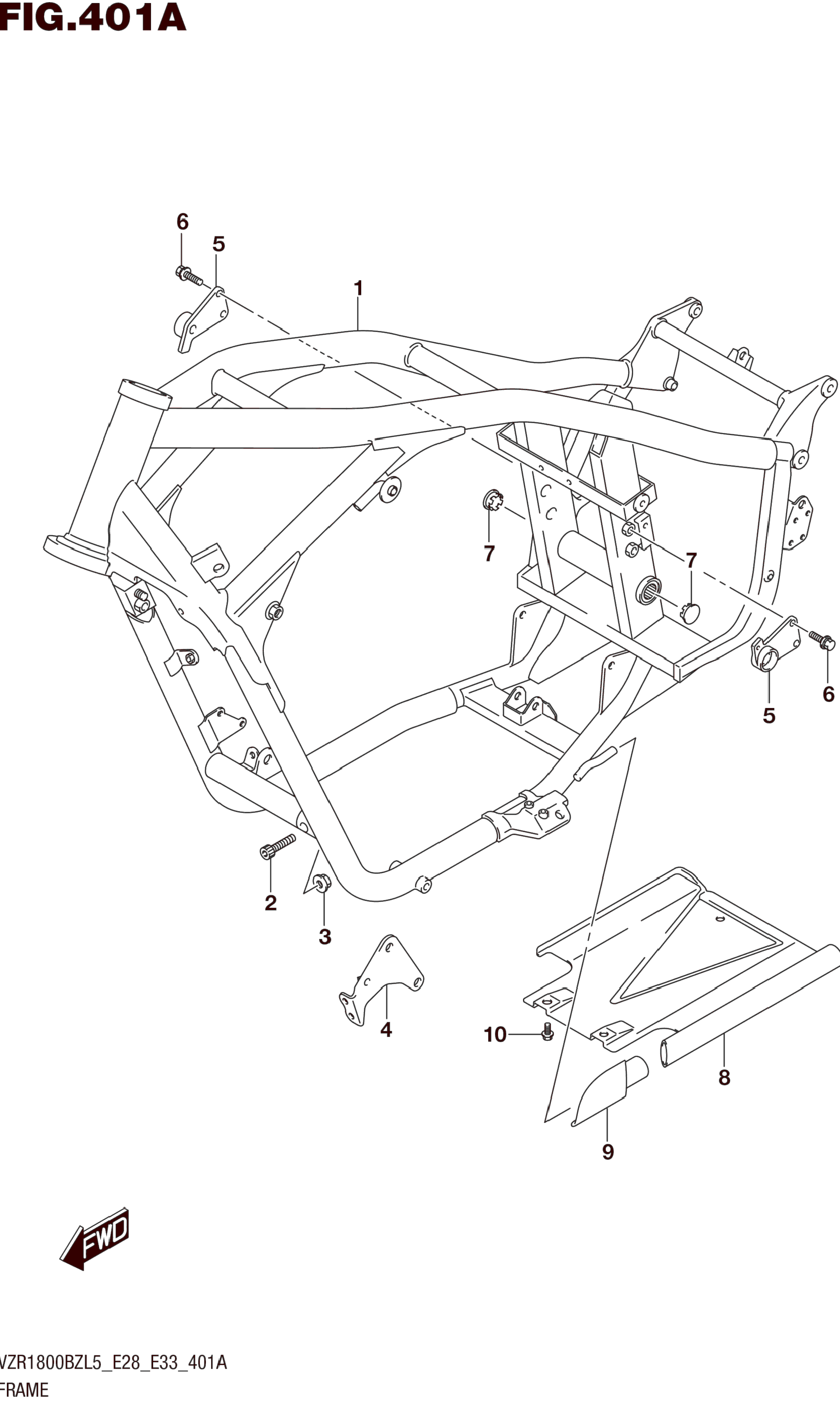 FIG.401A

6
5
1
7
7
5
6
2
3
4
10
8
9

FWD

VZR1800BZL5_E28_E33_401A
FRAME