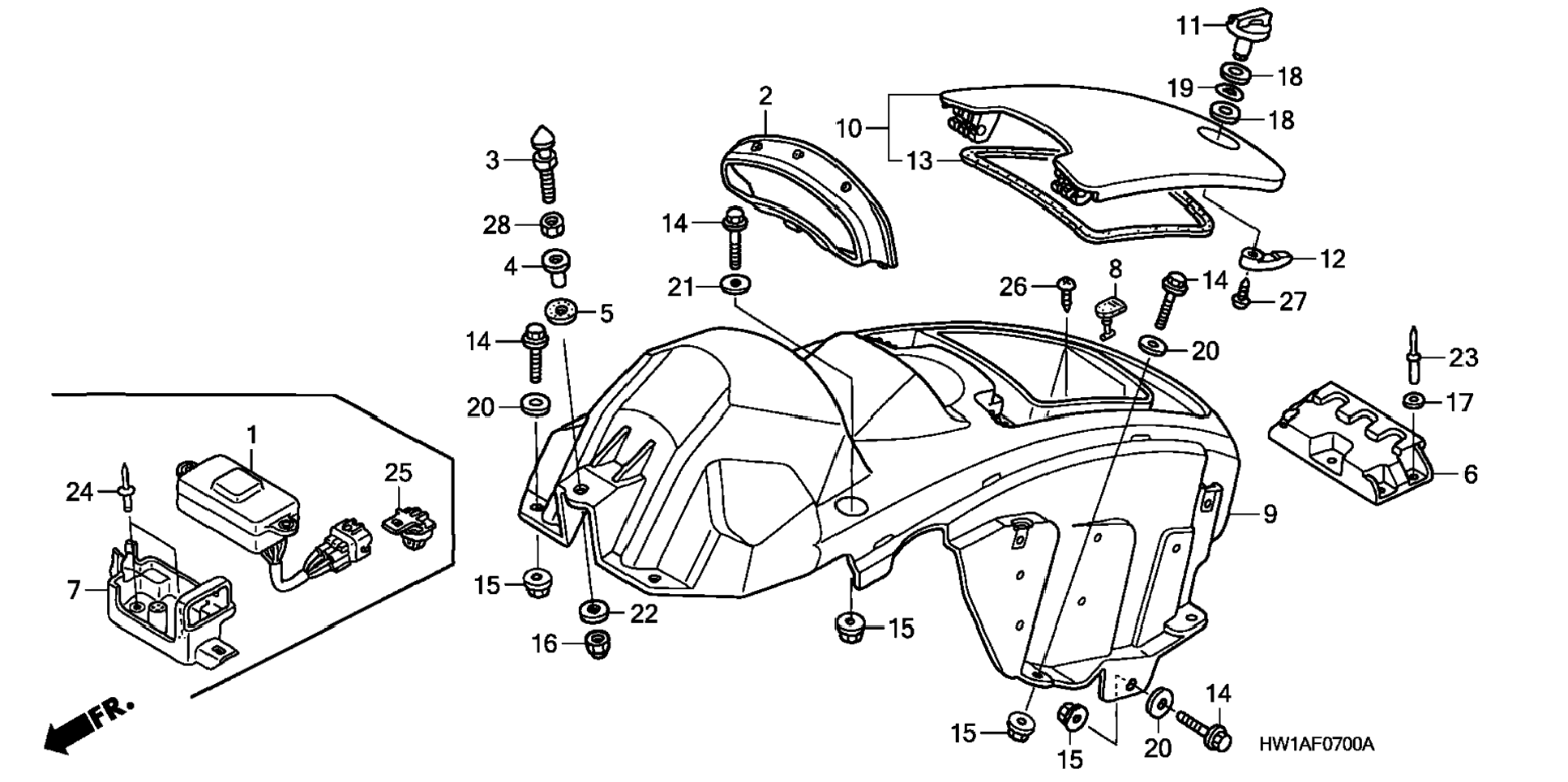 11
18
19
18
2
10
13
3
28
14
12
4
21
26
8
14
27
5
14
20
23
20
17
1
25
24
6
9
7
15
22
15
16
14
15
15
20
FR.
HW1AF0700A