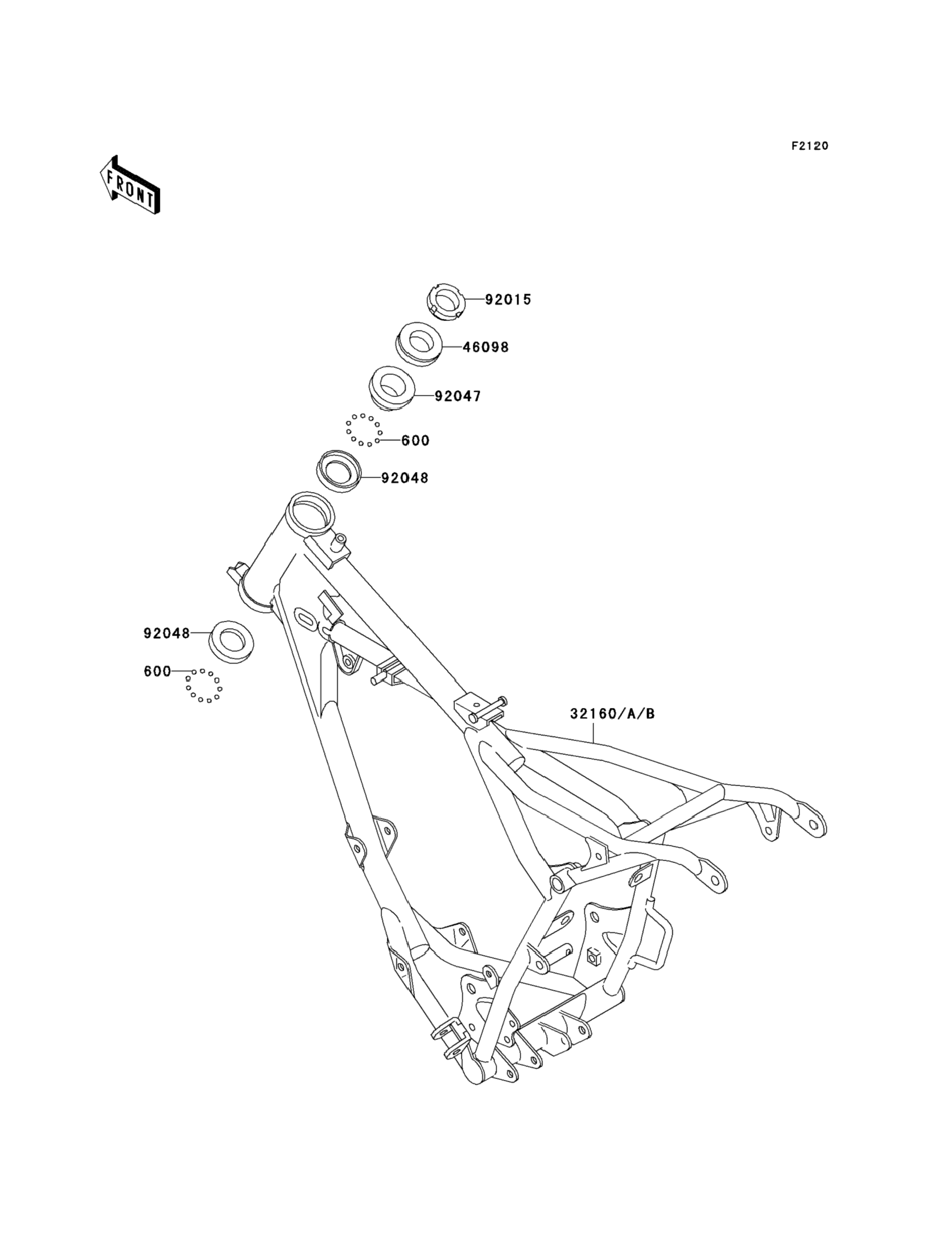 F2120

FRONT

92015
46098
92047
600
92048
92048
600
32160/A/B