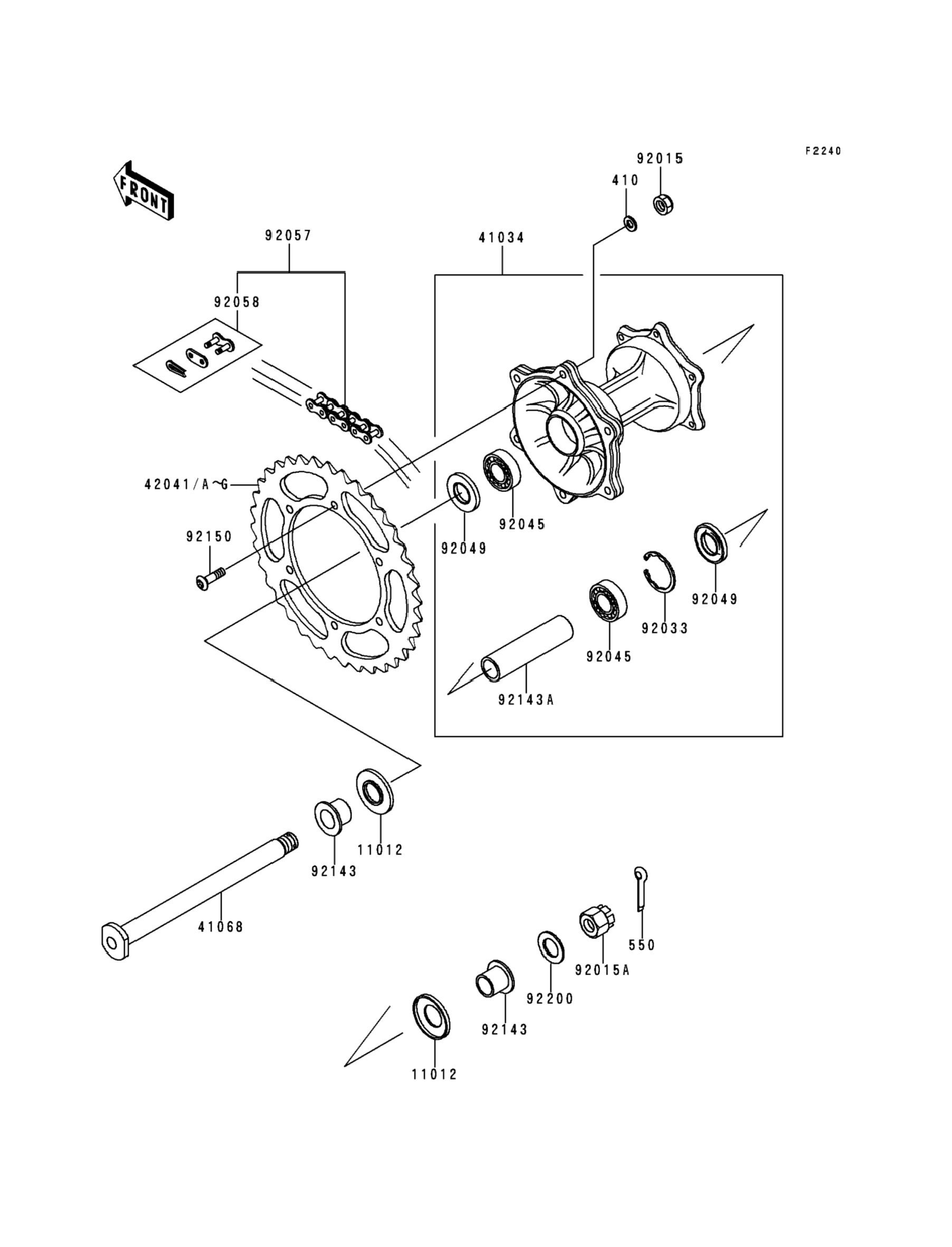 F2240

FRONT

92015

410

92057

41034

92058

42041/A~G

92150

92049

92045

92049

92033

92045

92143A

11012

92143

41068

550

92015A

92200

92143

11012