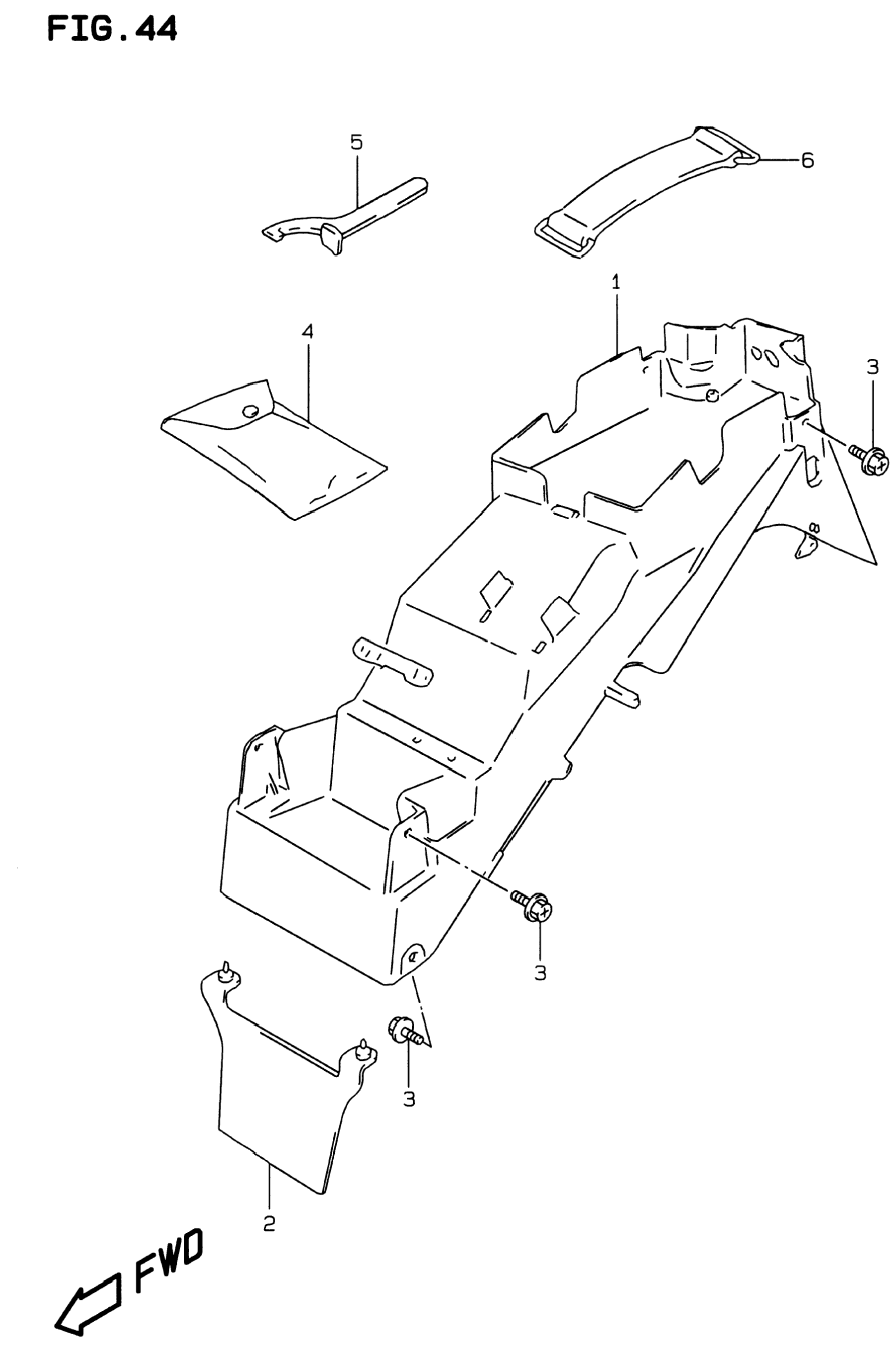 FIG.44

5

6

1

4

3

3

3

2

FWD