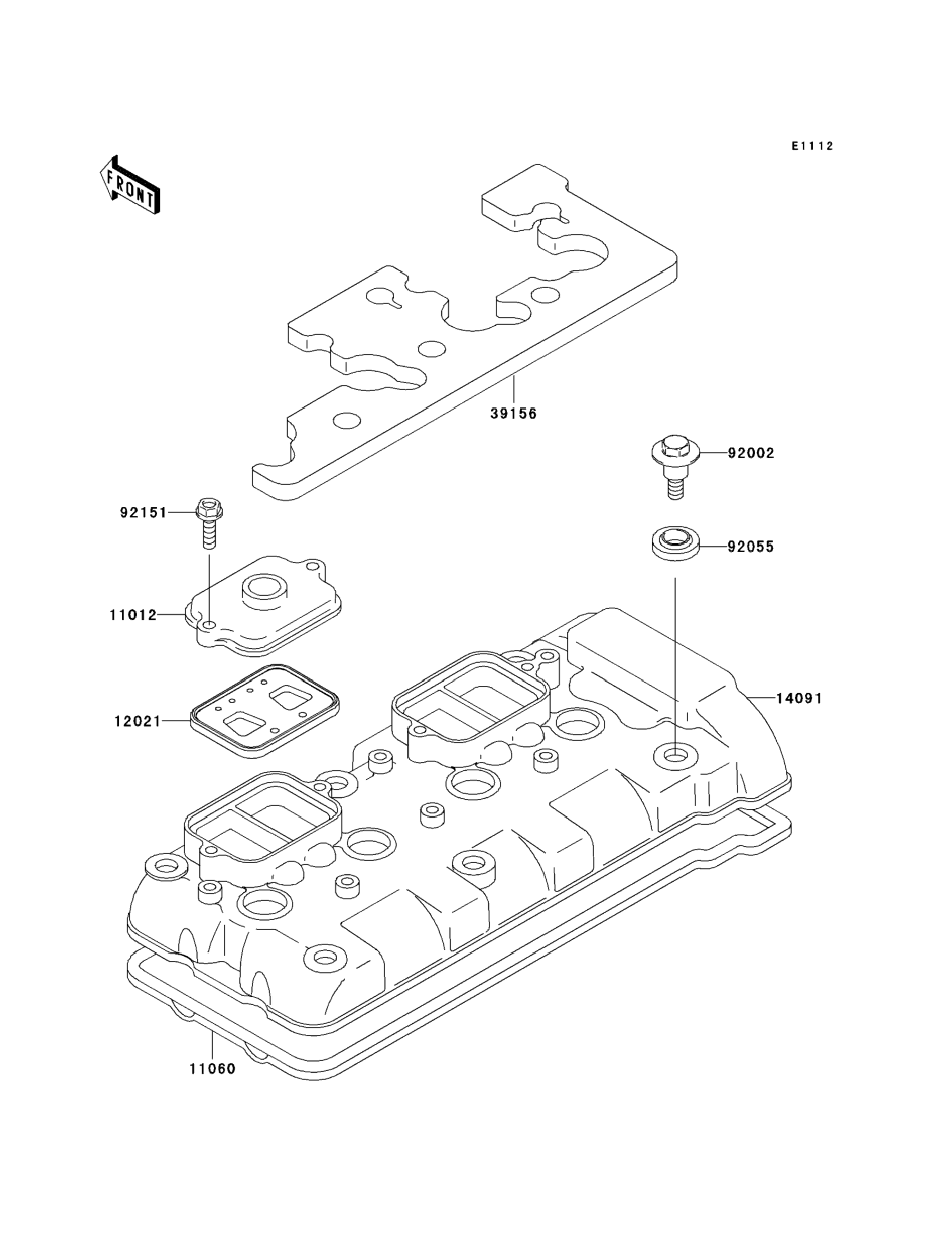 E1112

FRONT

39156

92002

92151

92055

11012

14091

12021

11060