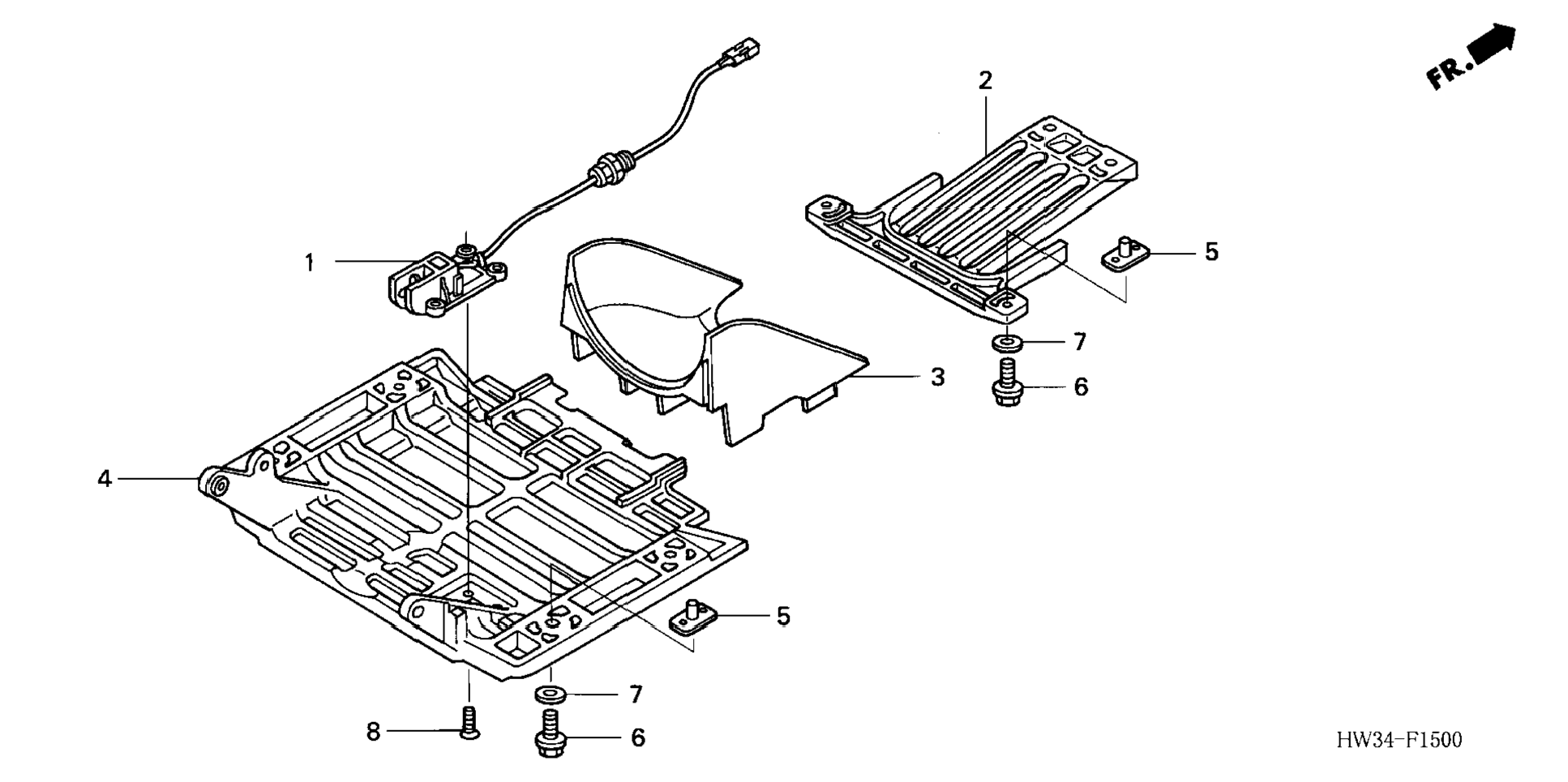 FR.

2

1

5

7

3

6

4

5

7

8

6

HW34-F1500